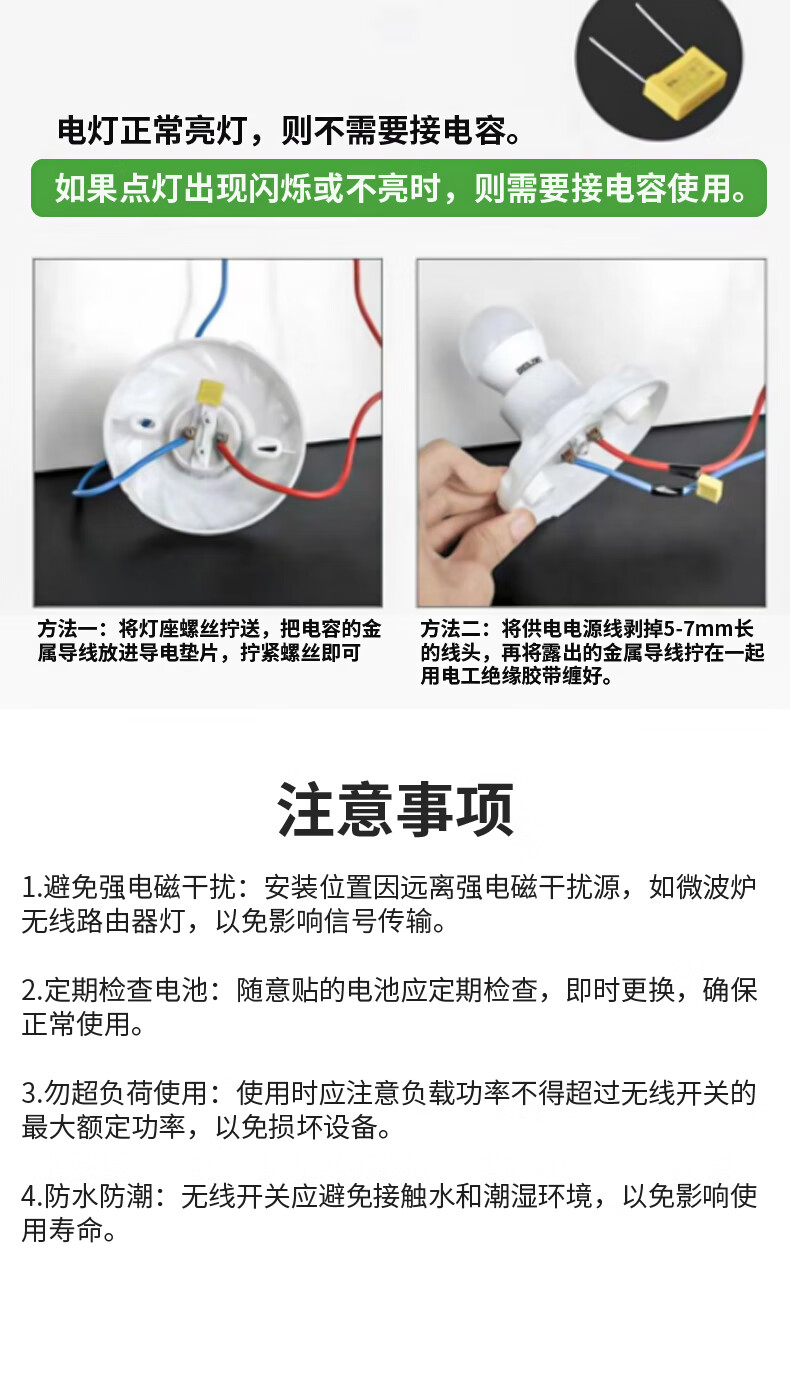 电灯正常亮灯，则不需要接电容。

如果点灯出现闪烁或不亮时，则需要接电容使用。

方法一：将灯座螺丝拧送，把电容的金属导线放进导电垫片，拧紧螺丝即可

方法二：将供电电源线剥掉5-7mm长的线头，再将露出的金属导线拧在一起用电工绝缘胶带缠好。

注意事项

1.避免强电磁干扰：安装位置因远离强电磁干扰源，如微波炉无线路由器灯，以免影响信号传输。

2.定期检查电池：随意贴的电池应定期检查，即时更换，确保正常使用。

3.勿超负荷使用：使用时应注意负载功率不得超过无线开关的最大额定功率，以免损坏设备。

4.防水防潮：无线开关应避免接触水和潮湿环境，以免影响使用寿命。