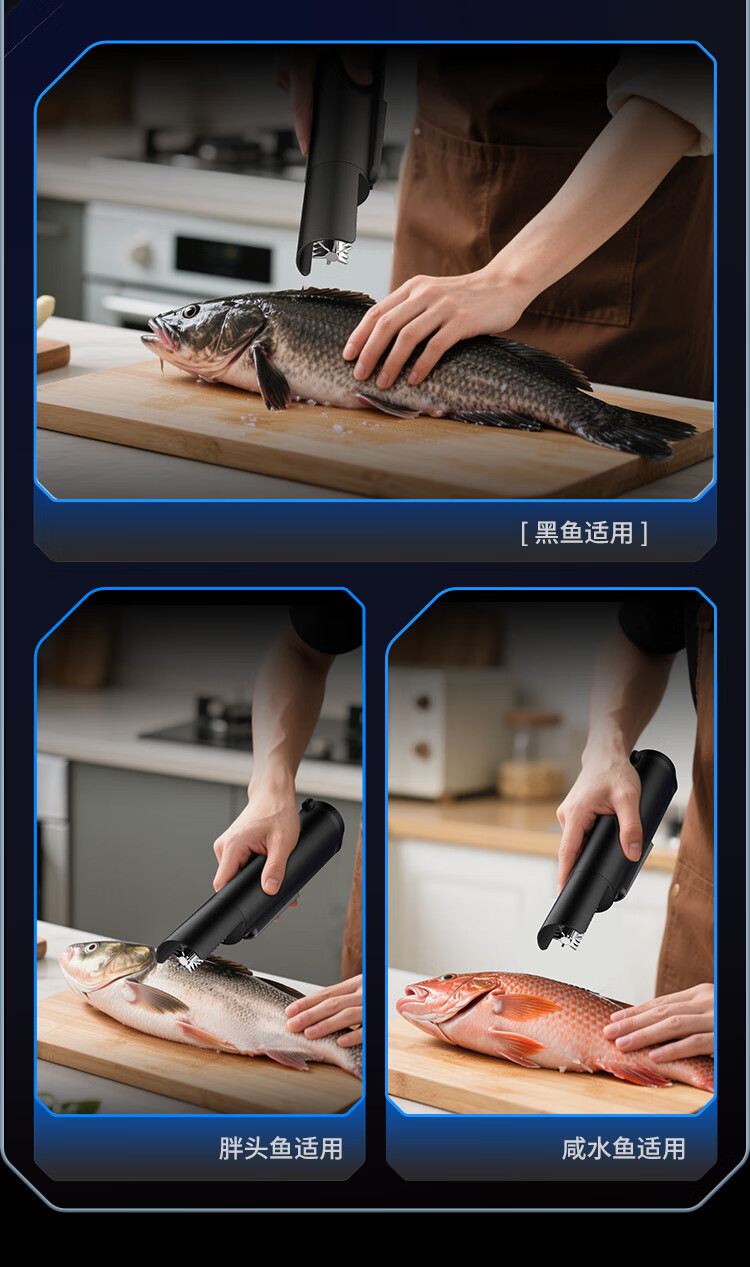 [ 黑鱼适用 ]

胖头鱼适用

咸水鱼适用