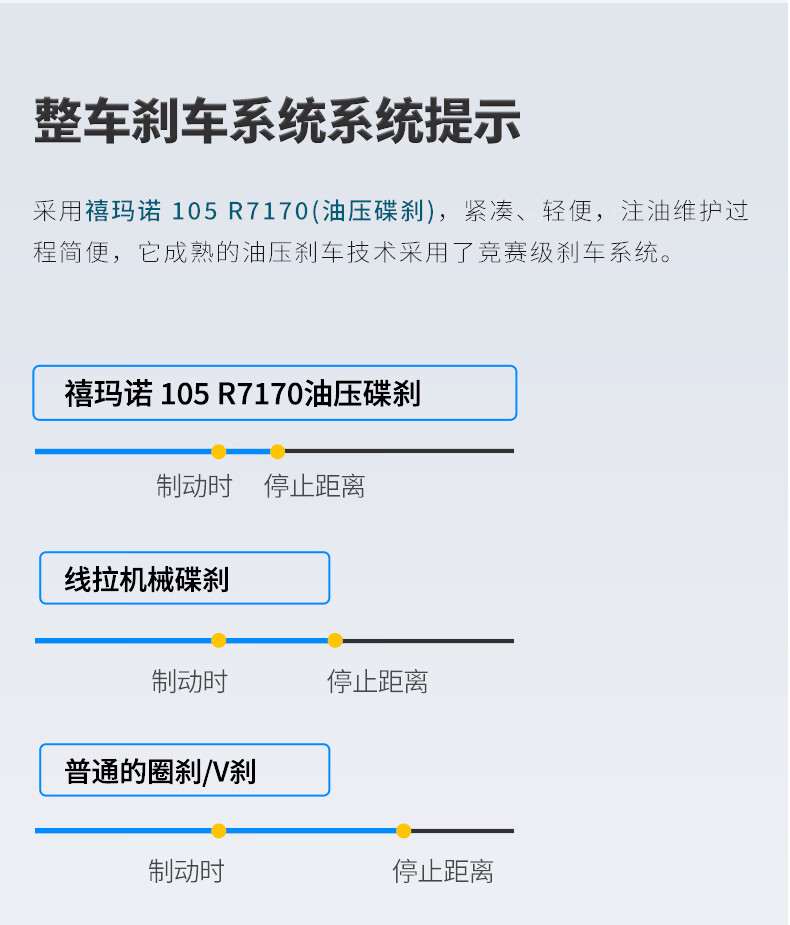 整车刹车系统系统提示

采用禧玛诺 105 R7170(油压碟刹)，紧凑、轻便，注油维护过程简便，它成熟的油压刹车技术采用了竞赛级刹车系统。

禧玛诺 105 R7170油压碟刹

制动时 停止距离

线拉机械碟刹

制动时 停止距离

普通的圈刹/V刹

制动时 停止距离