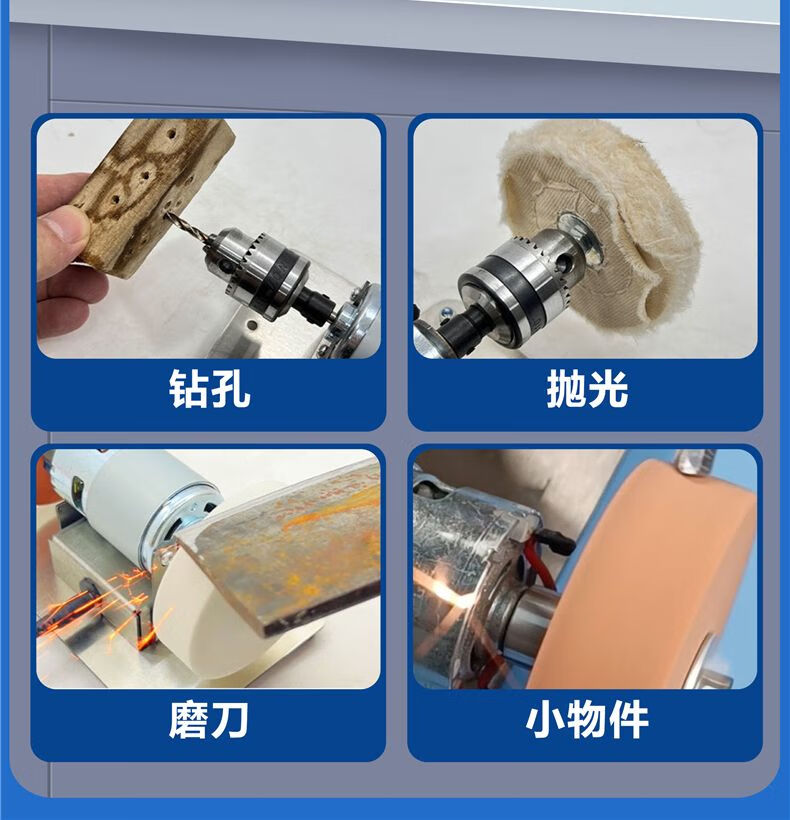 钻孔

抛光

磨刀

小物件