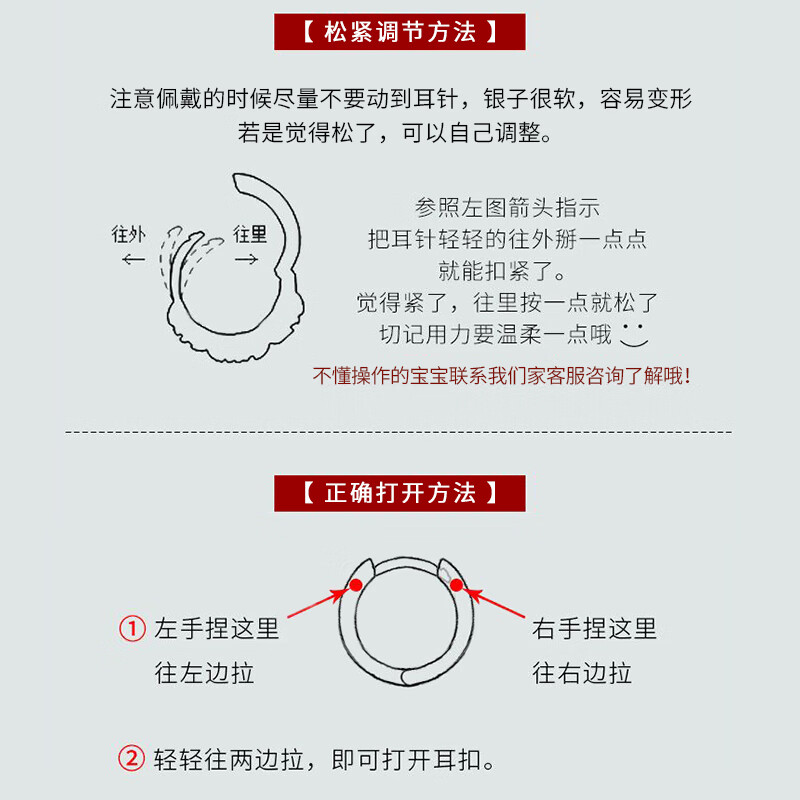 【 松紧调节方法 】

注意佩戴的时候尽量不要动到耳针，银子很软，容易变形
若是觉得松了，可以自己调整。

往外
←
往里
→

参照左图箭头指示
把耳针轻轻的往外掰一点点
就能扣紧了。
觉得紧了，往里按一点就松了
切记用力要温柔一点哦

不懂操作的宝宝联系我们家客服咨询了解哦!

【 正确打开方法 】

① 左手捏这里
往左边拉

右手捏这里
往右边拉

② 轻轻往两边拉，即可打开耳扣。