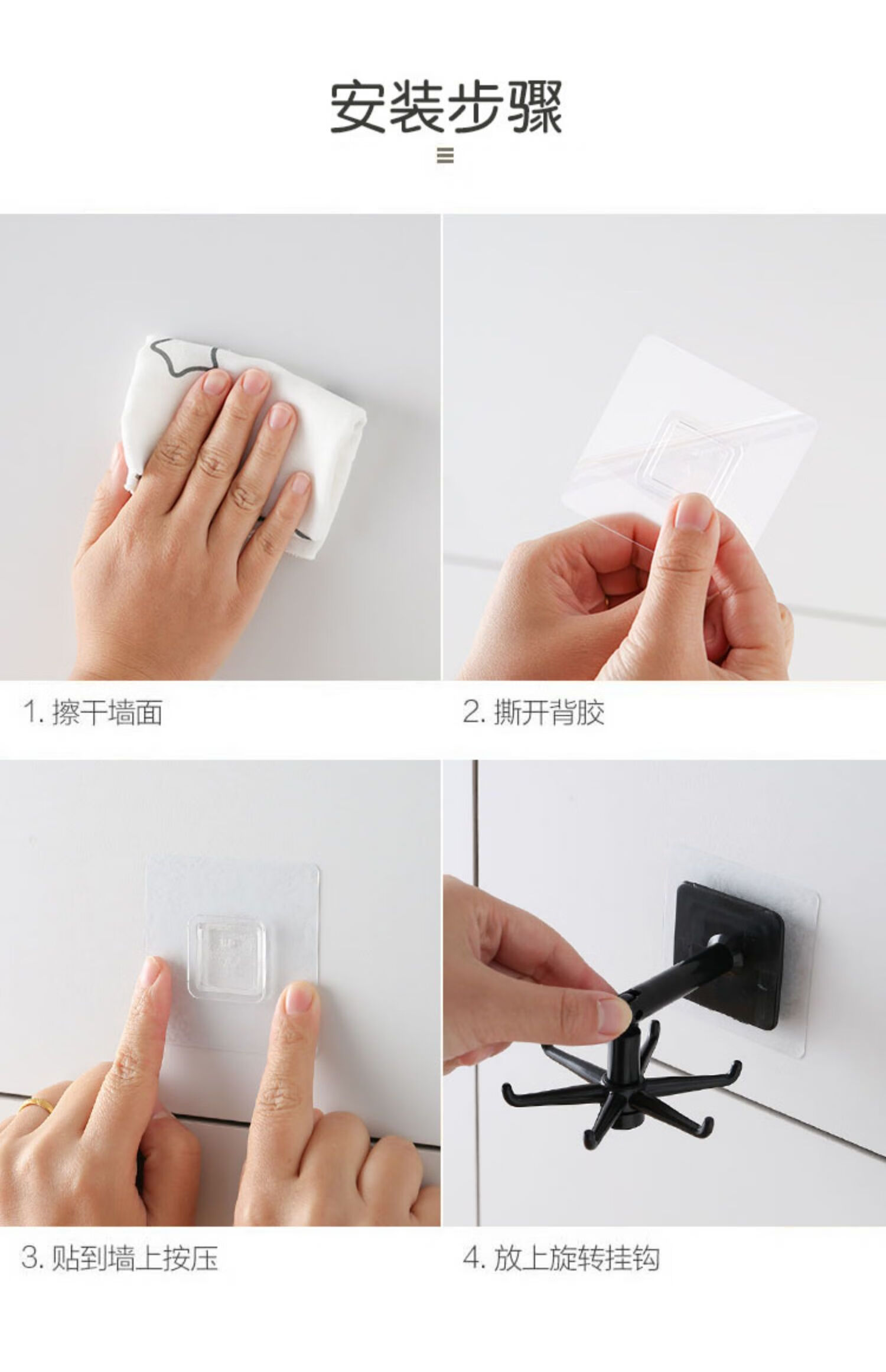 安装步骤

1. 擦干墙面

2. 撕开背胶

3. 贴到墙上按压

4. 放上旋转挂钩