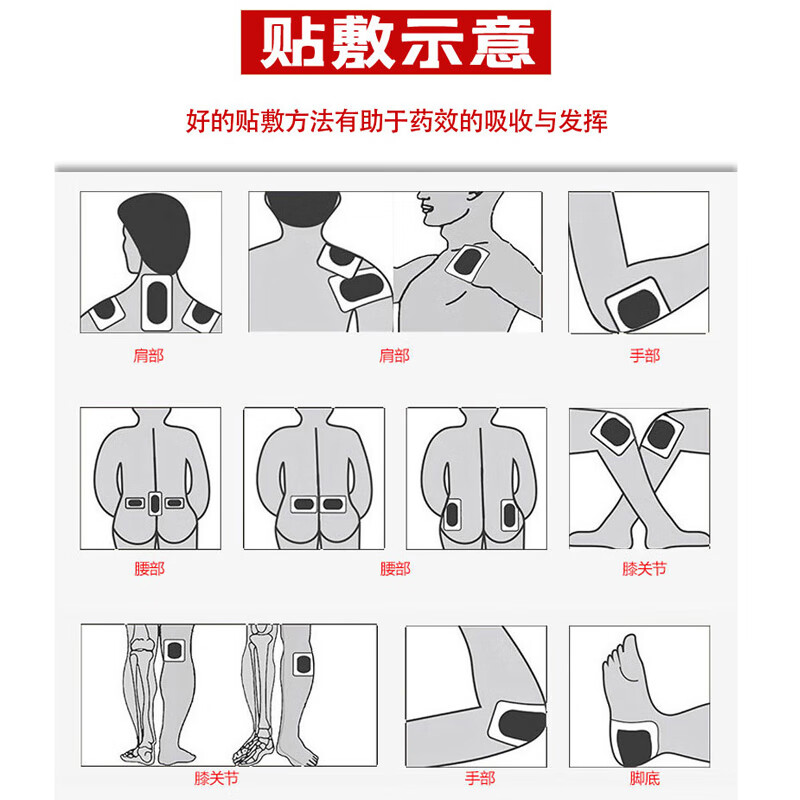 贴敷示意

好的贴敷方法有助于药效的吸收与发挥

肩部

肩部

手部

腰部

腰部

膝关节

膝关节

手部

脚底