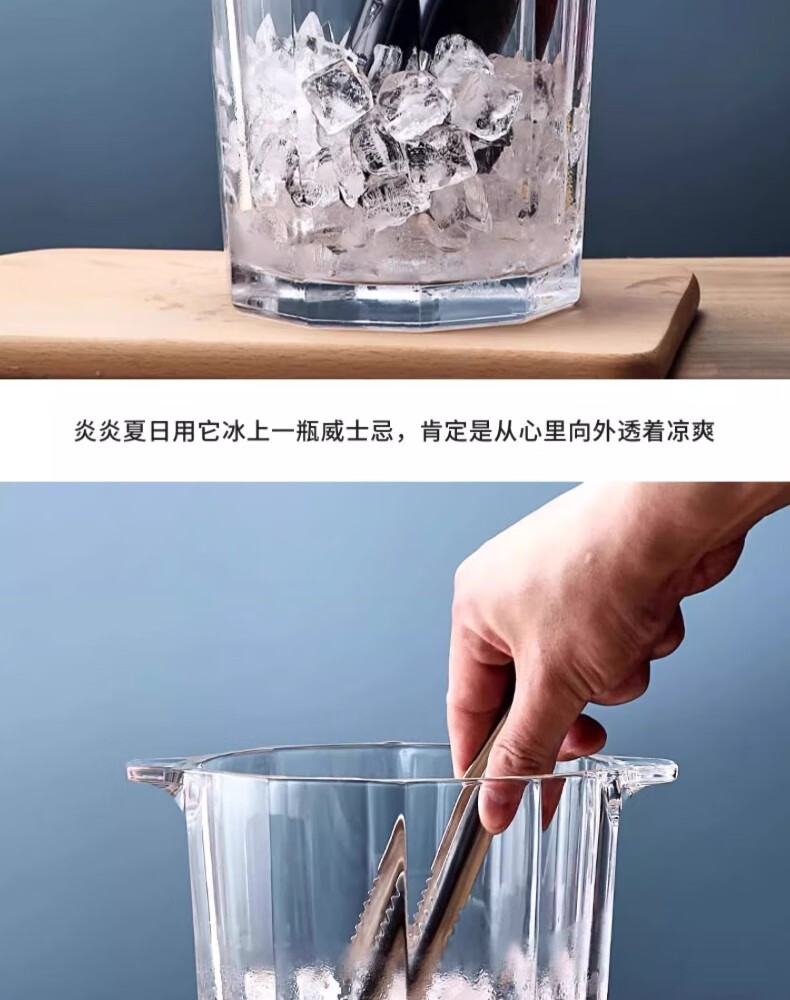 炎炎夏日用它冰上一瓶威士忌，肯定是从心里向外透着凉爽