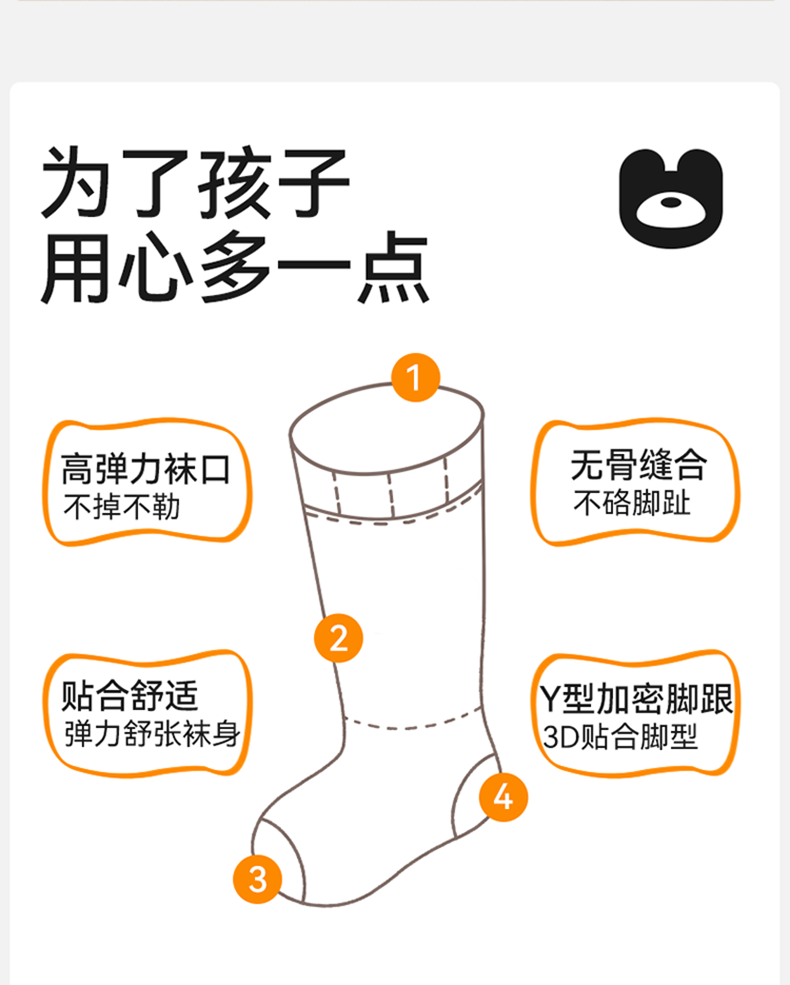 为了孩子
用心多一点

1

高弹力袜口
不掉不勒

无骨缝合
不硌脚趾

2

贴合舒适
弹力舒张袜身

Y型加密脚跟
3D贴合脚型

4

3