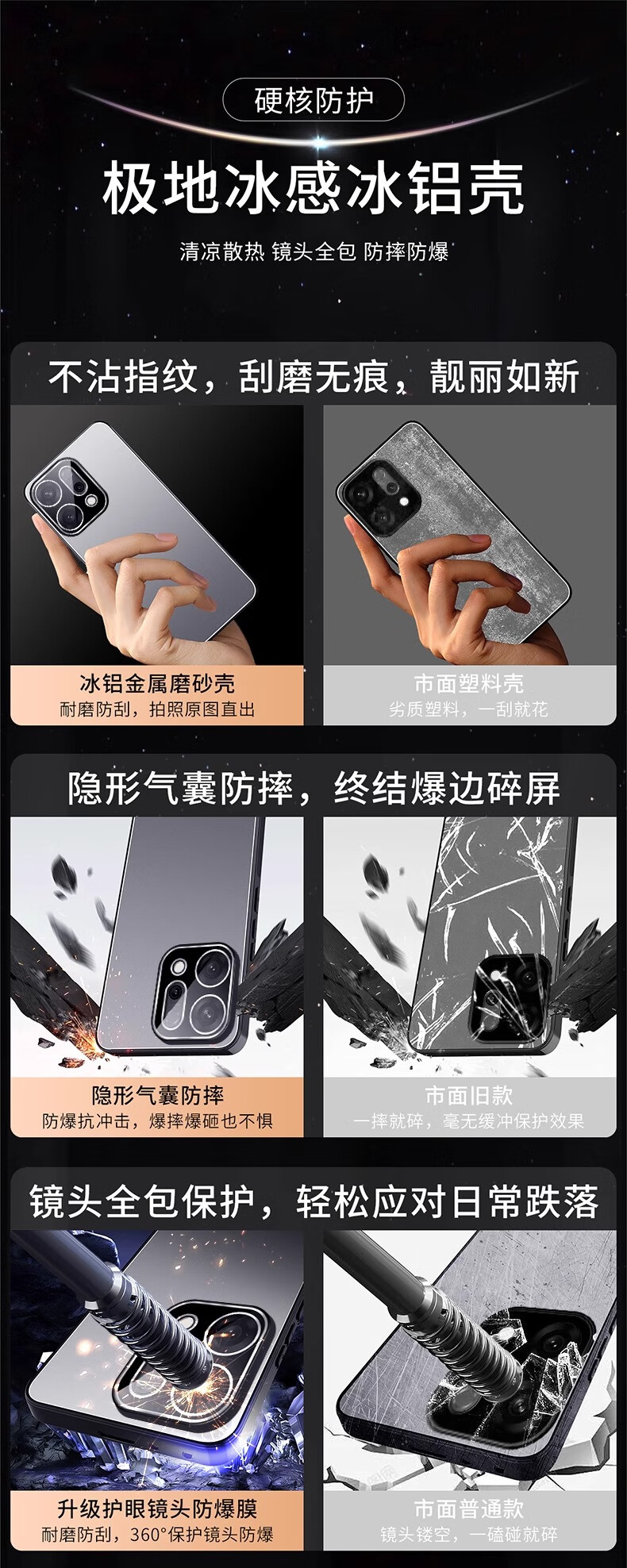 硬核防护

极地冰感冰铝壳

清凉散热 镜头全包 防摔防爆

不沾指纹，刮磨无痕，靓丽如新

冰铝金属磨砂壳
耐磨防刮，拍照原图直出

市面塑料壳
劣质塑料，一刮就花

隐形气囊防摔，终结爆边碎屏

隐形气囊防摔
防爆抗冲击，爆摔爆砸也不惧

市面旧款
一摔就碎，毫无缓冲保护效果

镜头全包保护，轻松应对日常跌落

升级护眼镜头防爆膜
耐磨防刮，360°保护镜头防爆

市面普通款
镜头镂空，一磕碰就碎