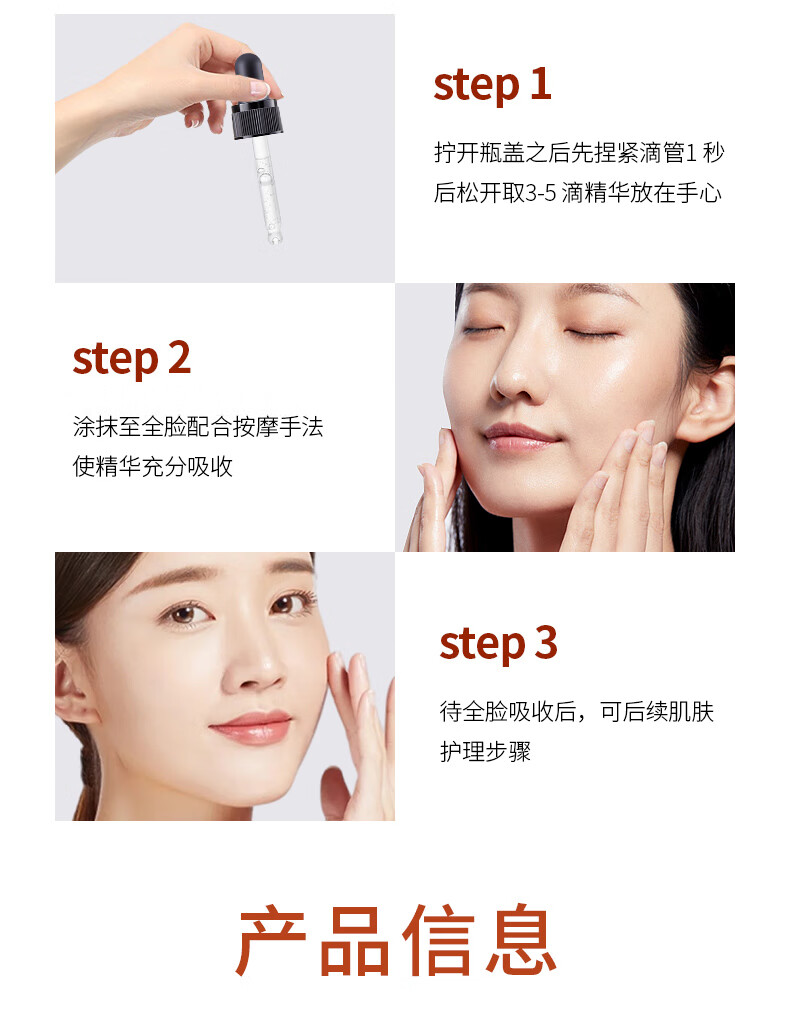 step 1

拧开瓶盖之后先捏紧滴管1 秒后松开取3-5 滴精华放在手心

step 2

涂抹至全脸配合按摩手法使精华充分吸收

step 3

待全脸吸收后，可后续肌肤护理步骤

产品信息