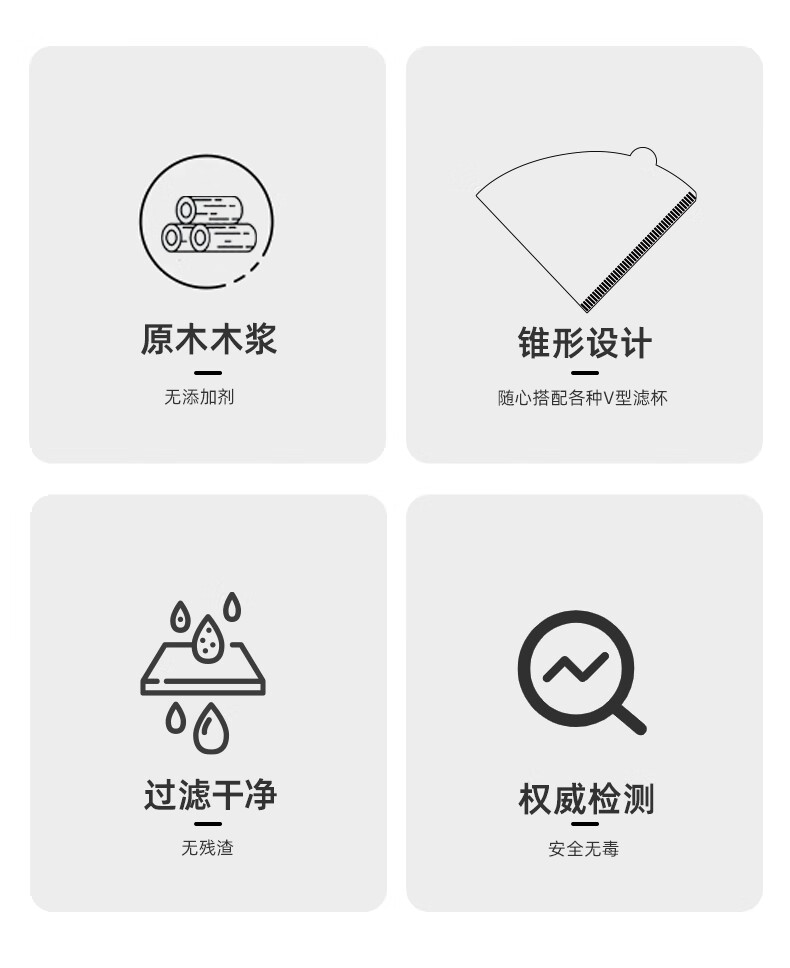 原木木浆

无添加剂

锥形设计

随心搭配各种V型滤杯

过滤干净

无残渣

权威检测

安全无毒