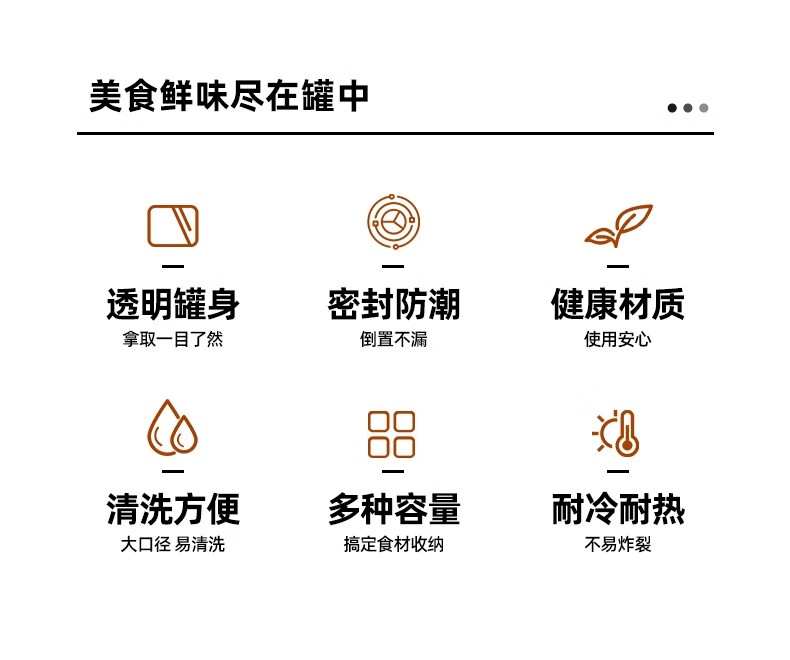 美食鲜味尽在罐中

透明罐身
拿取一目了然

密封防潮
倒置不漏

健康材质
使用安心

清洗方便
大口径 易清洗

多种容量
搞定食材收纳

耐冷耐热
不易炸裂