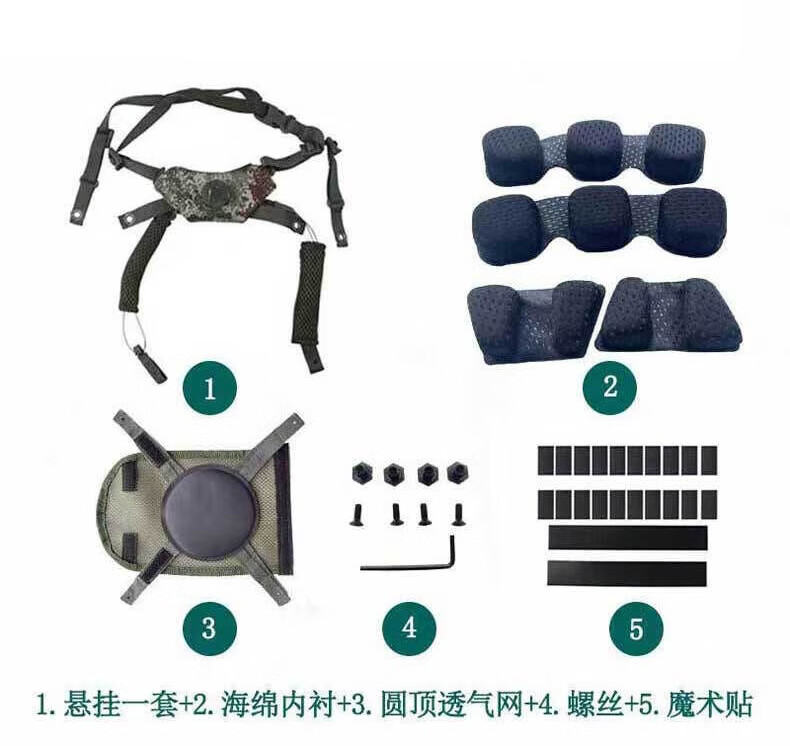 1

2

3

4

5

1. 悬挂一套+2. 海绵内衬+3. 圆顶透气网+4. 螺丝+5. 魔术贴