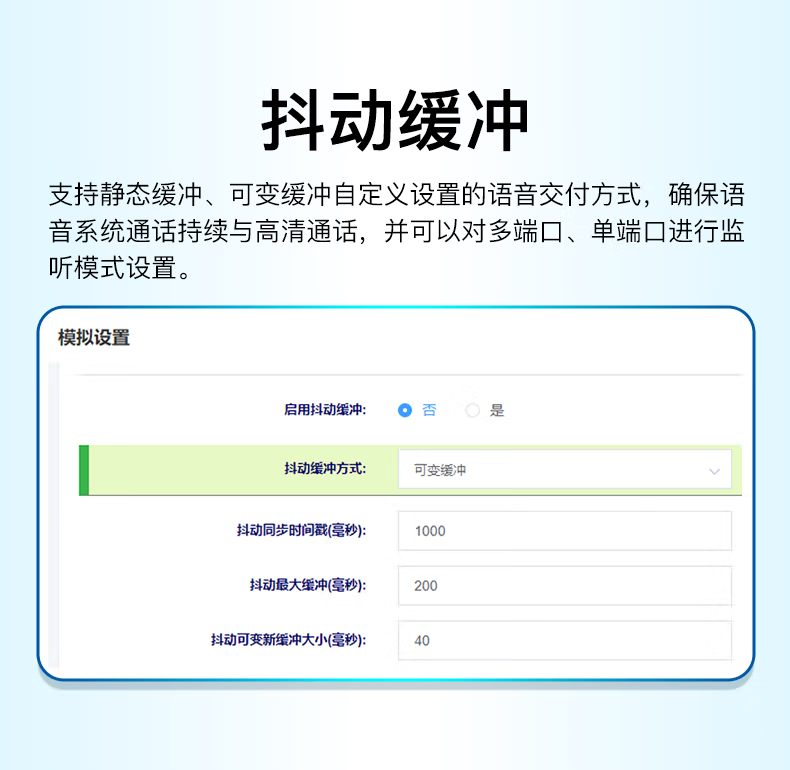 抖动缓冲

支持静态缓冲、可变缓冲自定义设置的语音交付方式，确保语音系统通话持续与高清通话，并可以对多端口、单端口进行监听模式设置。

模拟设置

启用抖动缓冲: 否 是

抖动缓冲方式: 可变缓冲

抖动同步时间戳(毫秒): 1000

抖动最大缓冲(毫秒): 200

抖动可变新缓冲大小(毫秒): 40