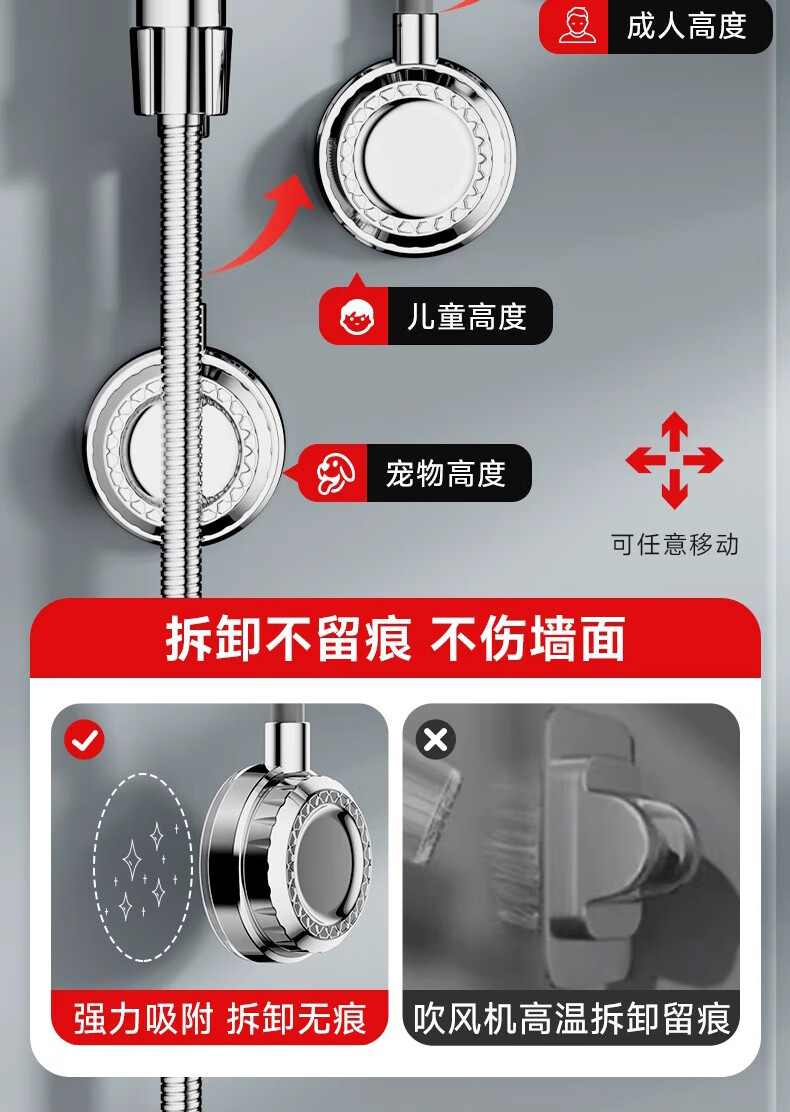 成人高度

儿童高度

宠物高度

可任意移动

拆卸不留痕 不伤墙面

强力吸附 拆卸无痕

吹风机高温拆卸留痕