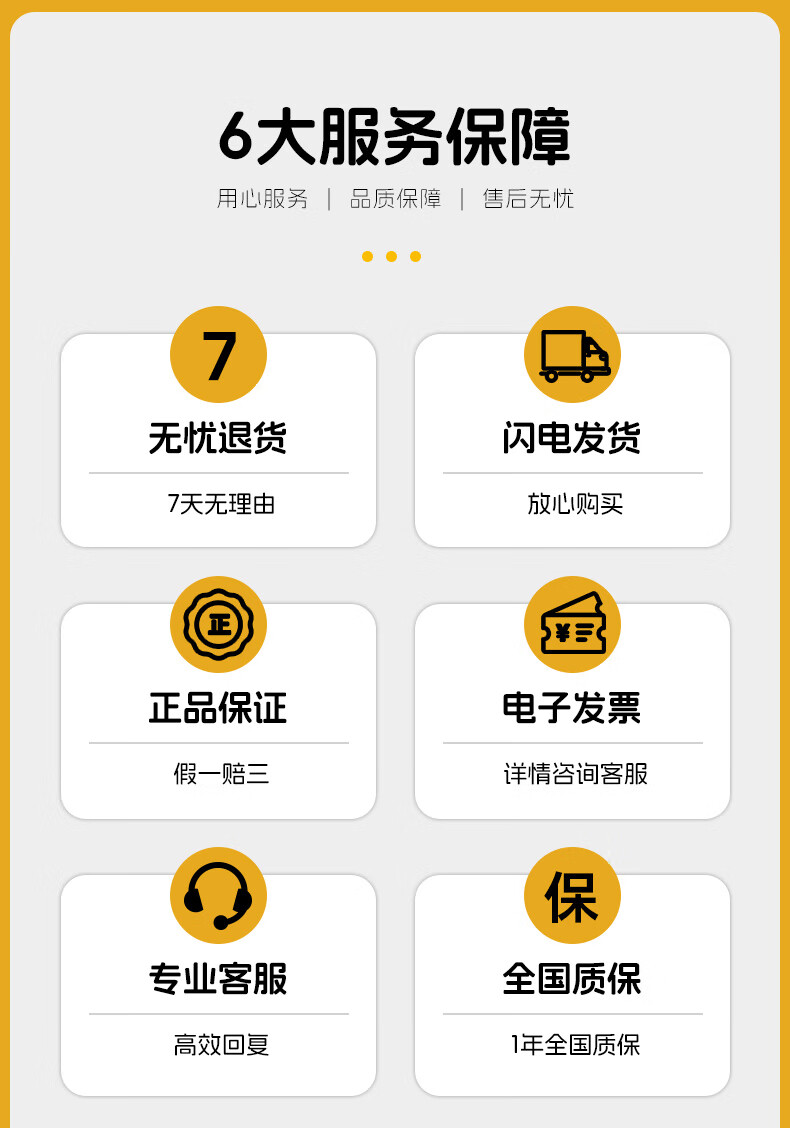 6大服务保障

用心服务 | 品质保障 | 售后无忧

7

无忧退货

7天无理由

闪电发货

放心购买

正

正品保证

假一赔三

¥

电子发票

详情咨询客服

专业客服

高效回复

保

全国质保

1年全国质保