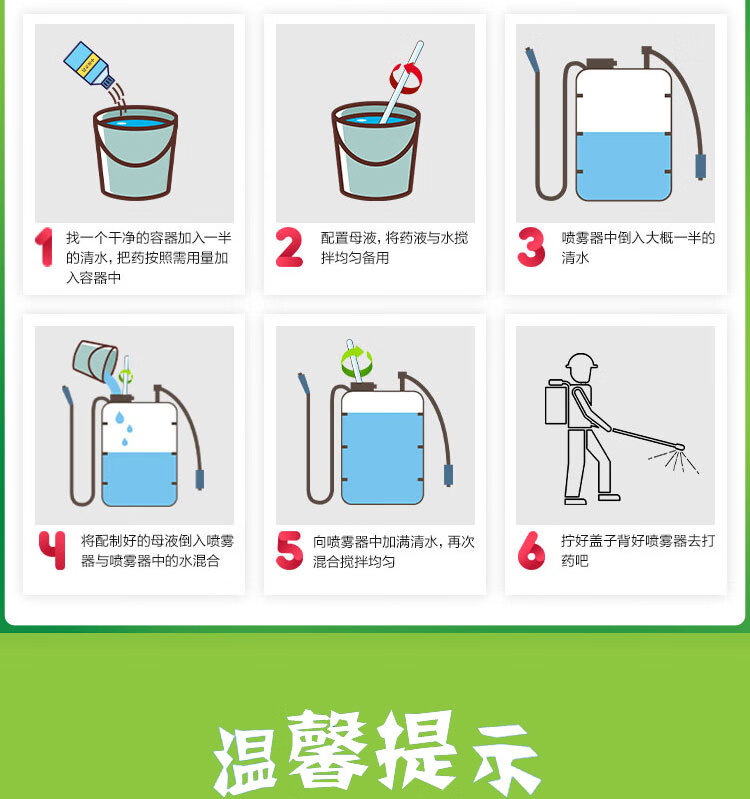 1 找一个干净的容器加入一半的清水，把药按照需用量加入容器中

2 配置母液，将药液与水搅拌均匀备用

3 喷雾器中倒入大概一半的清水

4 将配制好的母液倒入喷雾器与喷雾器中的水混合

5 向喷雾器中加满清水，再次混合搅拌均匀

6 拧好盖子背好喷雾器去打药吧

温馨提示