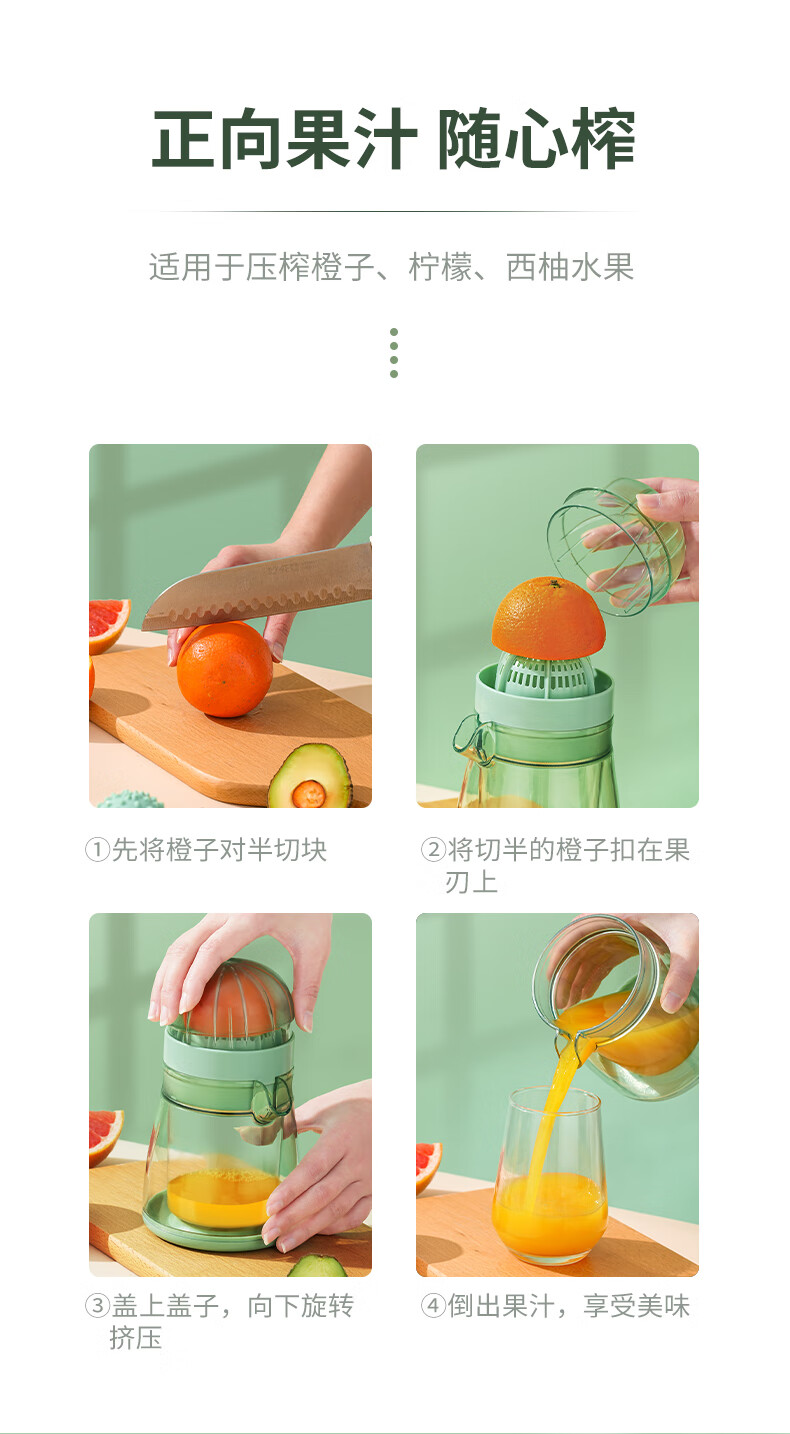 正向果汁 随心榨

适用于压榨橙子、柠檬、西柚水果

①先将橙子对半切块

②将切半的橙子扣在果刃上

③盖上盖子，向下旋转挤压

④倒出果汁，享受美味