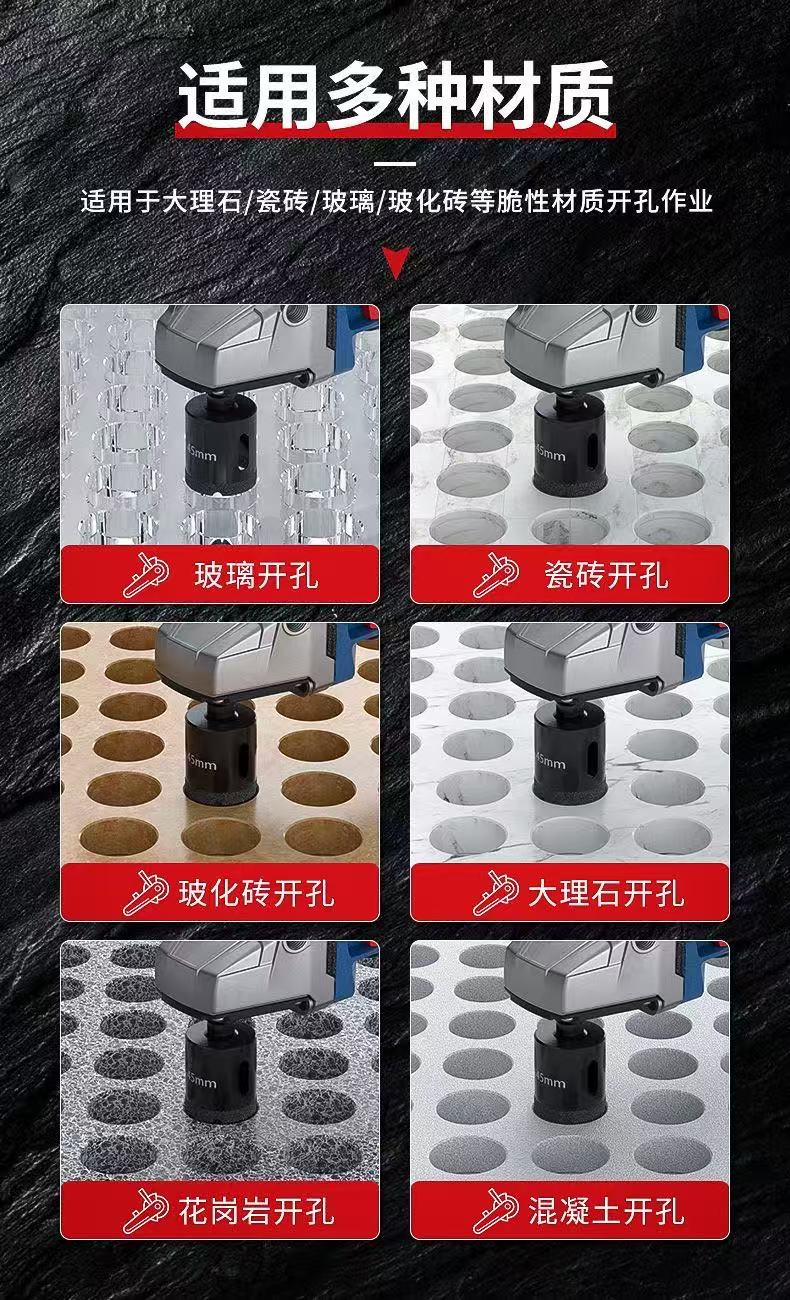 适用多种材质

适用于大理石/瓷砖/玻璃/玻化砖等脆性材质开孔作业

45mm

玻璃开孔

45mm

瓷砖开孔

45mm

玻化砖开孔

45mm

大理石开孔

45mm

花岗岩开孔

45mm

混凝土开孔