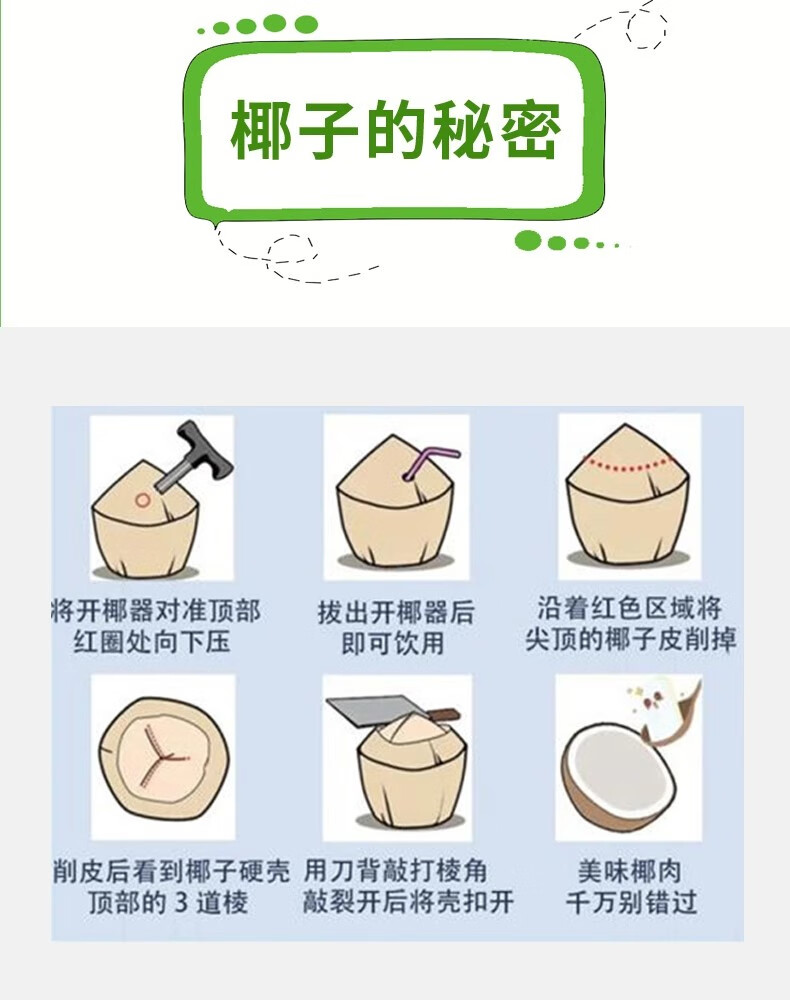 椰子的秘密

将开椰器对准顶部红圈处向下压

拔出开椰器后即可饮用

沿着红色区域将尖顶的椰子皮削掉

削皮后看到椰子硬壳顶部的 3 道棱

用刀背敲打棱角敲裂开后将壳扣开

美味椰肉千万别错过