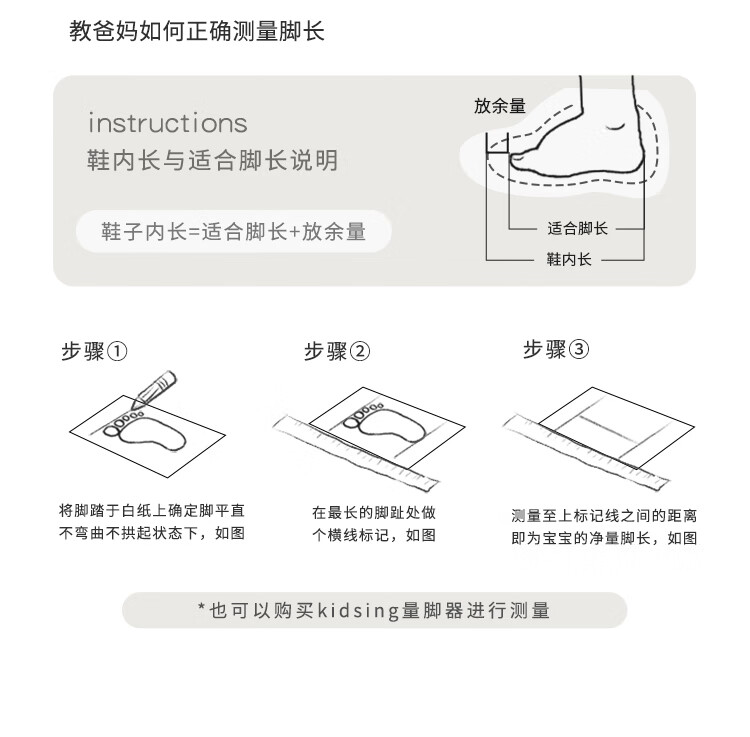 教爸妈如何正确测量脚长

instructions
鞋内长与适合脚长说明

鞋子内长=适合脚长+放余量

放余量

适合脚长

鞋内长

步骤①

将脚踏于白纸上确定脚平直不弯曲不拱起状态下，如图

步骤②

在最长的脚趾处做个横线标记，如图

步骤③

测量至上标记线之间的距离即为宝宝的净量脚长，如图

*也可以购买kidsing量脚器进行测量