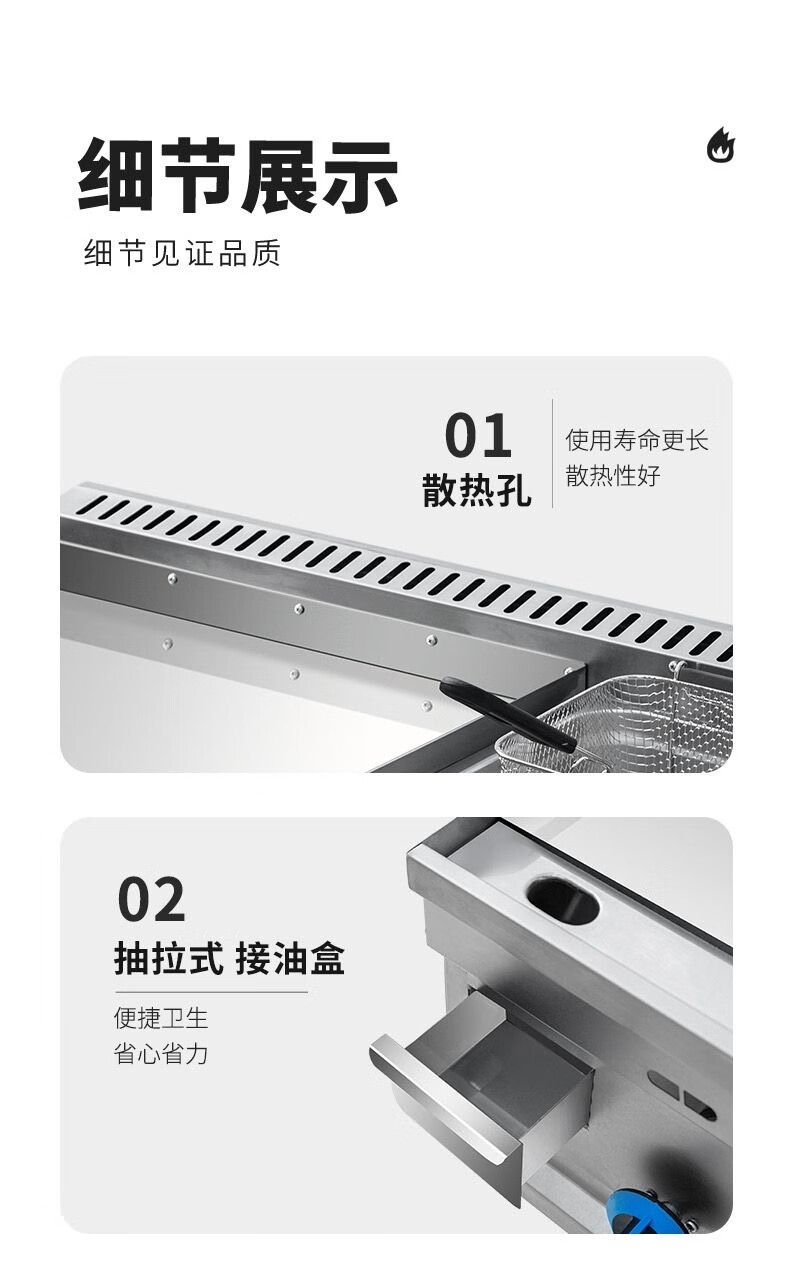 细节展示

细节见证品质

01
散热孔

使用寿命更长
散热性好

02
抽拉式 接油盒

便捷卫生
省心省力