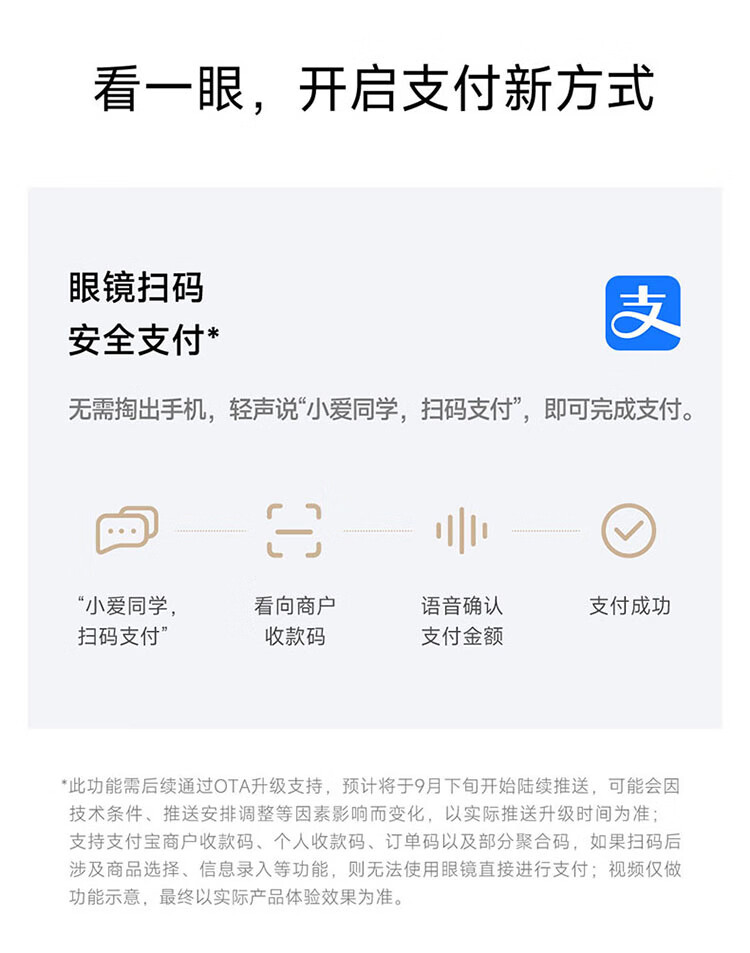 看一眼，开启支付新方式

眼镜扫码
安全支付*

支

无需掏出手机，轻声说“小爱同学，扫码支付”，即可完成支付。

“小爱同学，
扫码支付”

看向商户
收款码

语音确认
支付金额

支付成功

*此功能需后续通过OTA升级支持，预计将于9月下旬开始陆续推送，可能会因技术条件、推送安排调整等因素影响而变化，以实际推送升级时间为准；支持支付宝商户收款码、个人收款码、订单码以及部分聚合码，如果扫码后涉及商品选择、信息录入等功能，则无法使用眼镜直接进行支付；视频仅做功能示意，最终以实际产品体验效果为准。