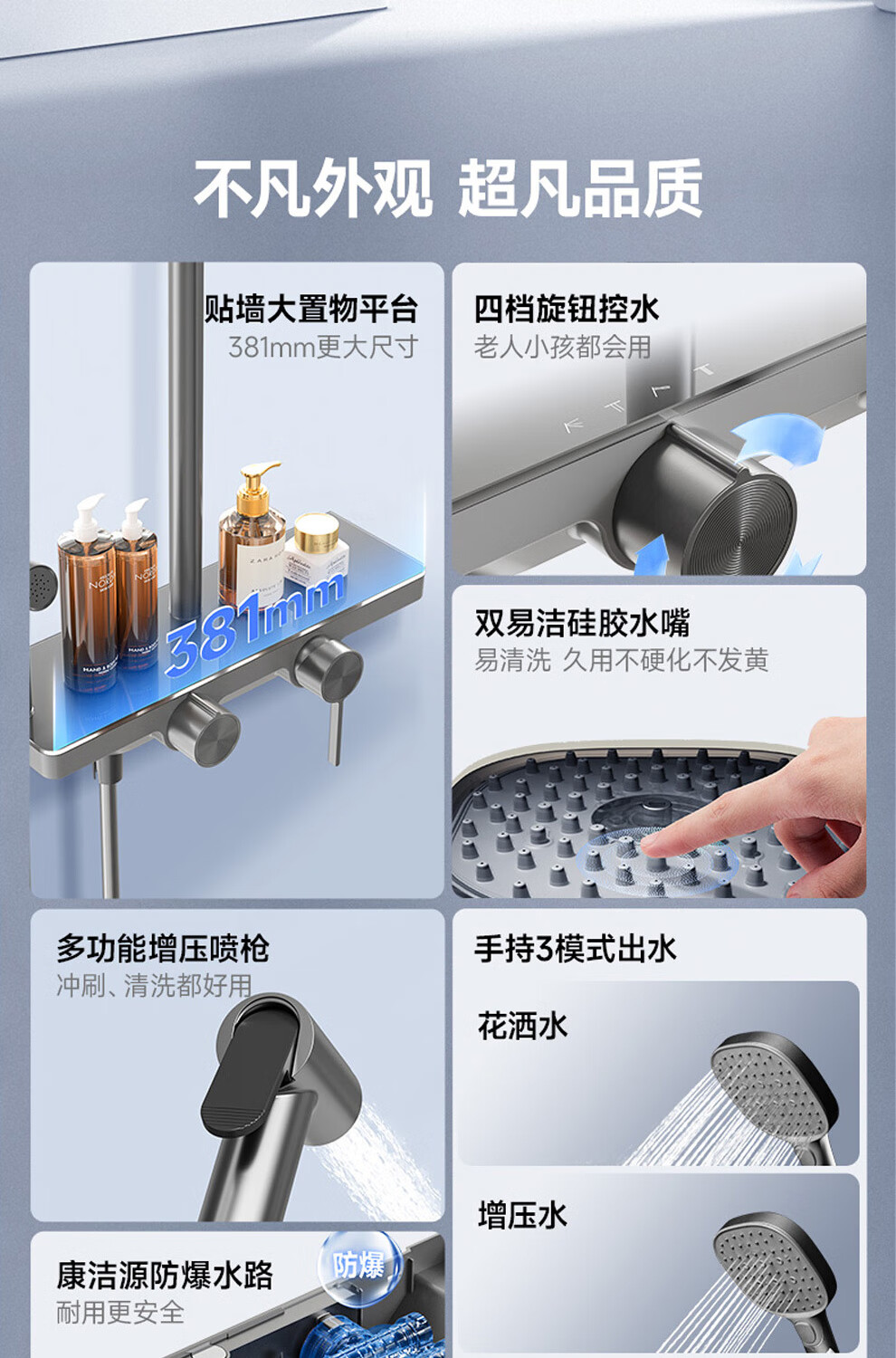 不凡外观 超凡品质

贴墙大置物平台
381mm更大尺寸

381mm

四档旋钮控水
老人小孩都会用

双易洁硅胶水嘴
易清洗 久用不硬化不发黄

多功能增压喷枪
冲刷、清洗都好用

手持3模式出水

花洒水

增压水

康洁源防爆水路
耐用更安全

防爆