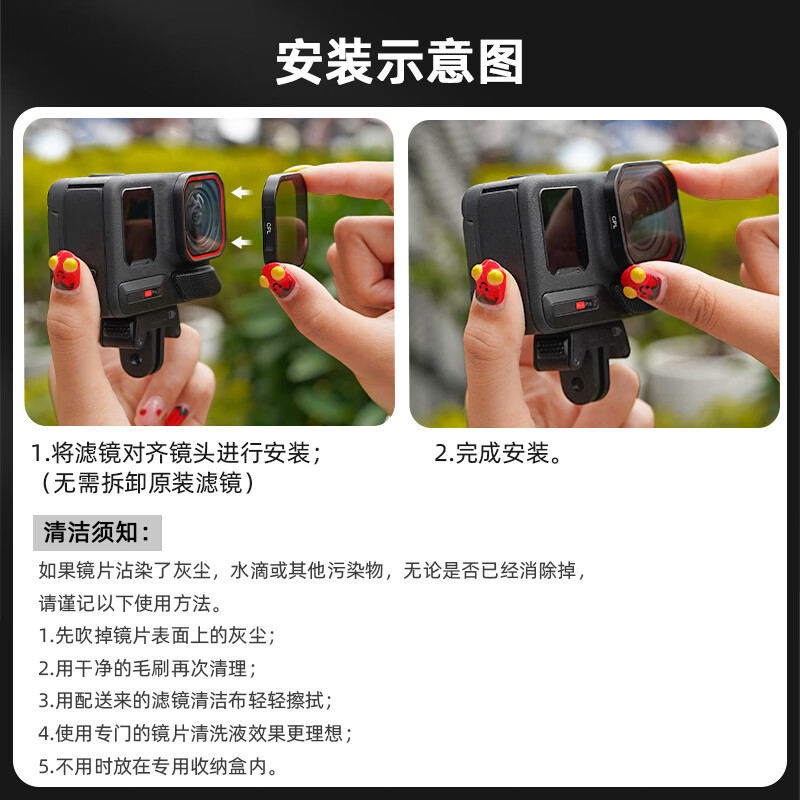 安装示意图

CPL

CPL

1.将滤镜对齐镜头进行安装；
（无需拆卸原装滤镜）

2.完成安装。

清洁须知：

如果镜片沾染了灰尘，水滴或其他污染物，无论是否已经消除掉，请谨记以下使用方法。

1.先吹掉镜片表面上的灰尘；

2.用干净的毛刷再次清理；

3.用配送来的滤镜清洁布轻轻擦拭；

4.使用专门的镜片清洗液效果更理想；

5.不用时放在专用收纳盒内。