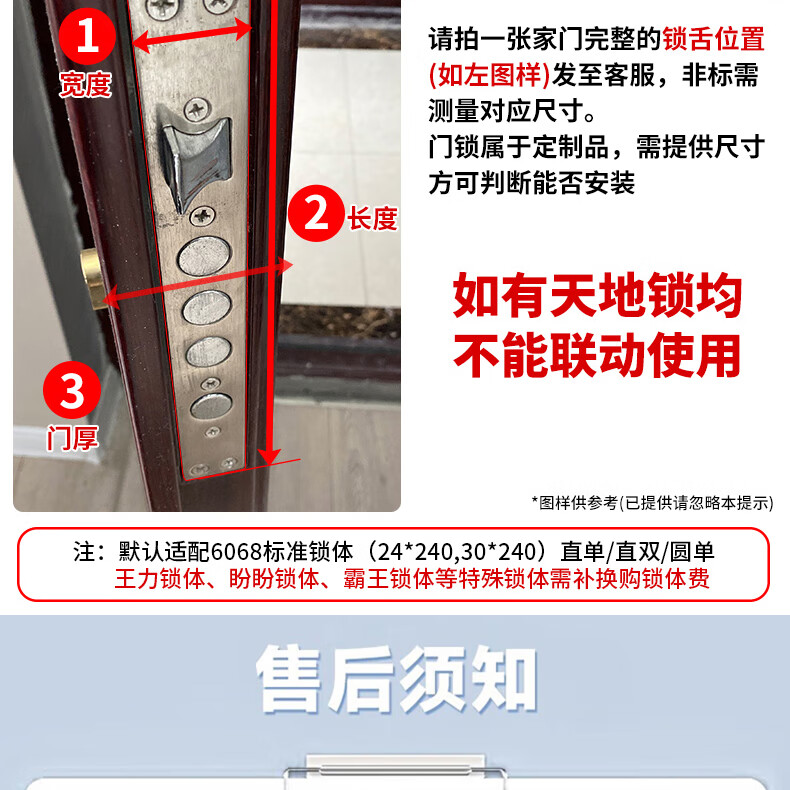 1
宽度

2 长度

3
门厚

请拍一张家门完整的锁舌位置(如左图样)发至客服，非标需测量对应尺寸。
门锁属于定制品，需提供尺寸方可判断能否安装

如有天地锁均不能联动使用

*图样供参考(已提供请忽略本提示)

注：默认适配6068标准锁体（24*240,30*240）直单/直双/圆单
王力锁体、盼盼锁体、霸王锁体等特殊锁体需补换购锁体费

售后须知