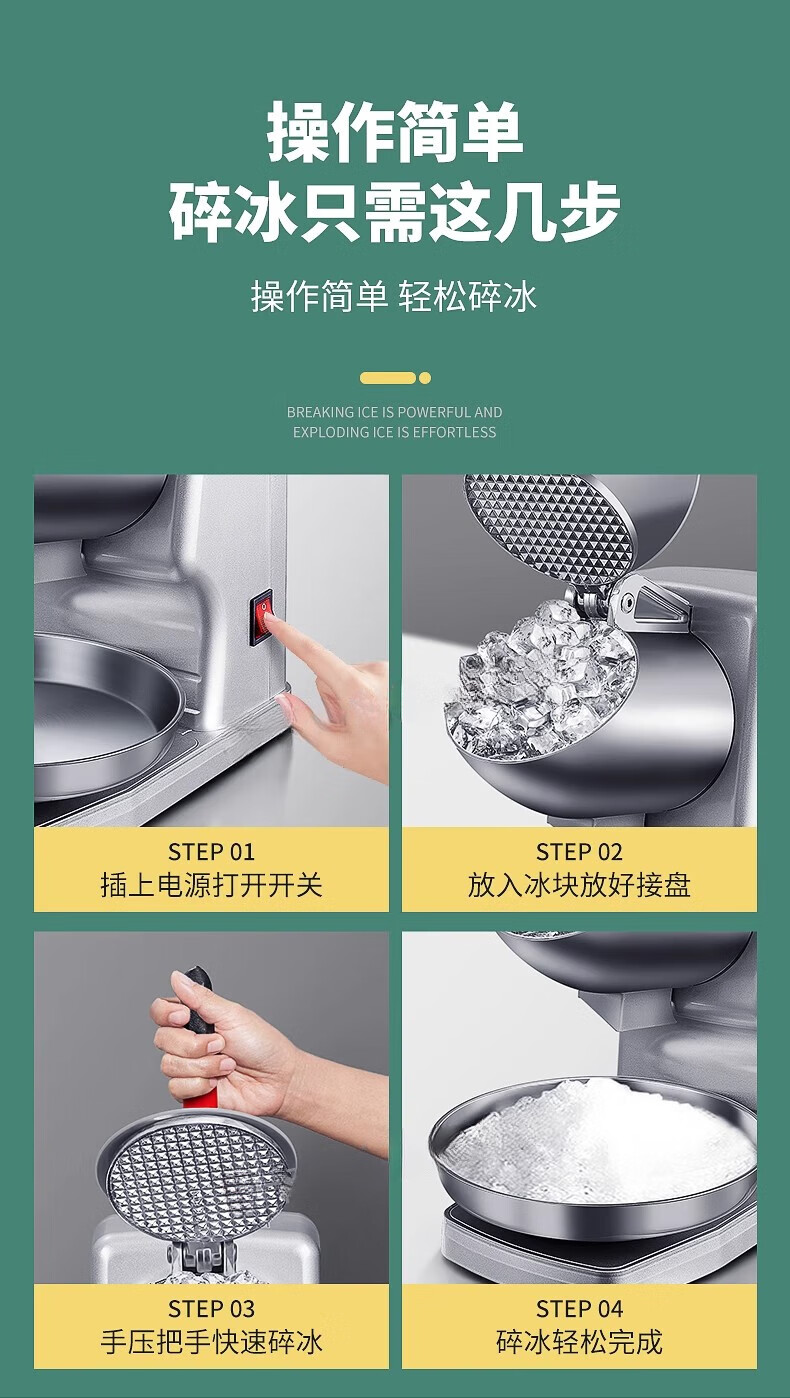 操作简单
碎冰只需这几步

操作简单 轻松碎冰

BREAKING ICE IS POWERFUL AND
EXPLODING ICE IS EFFORTLESS

STEP 01
插上电源打开开关

STEP 02
放入冰块放好接盘

STEP 03
手压把手快速碎冰

STEP 04
碎冰轻松完成