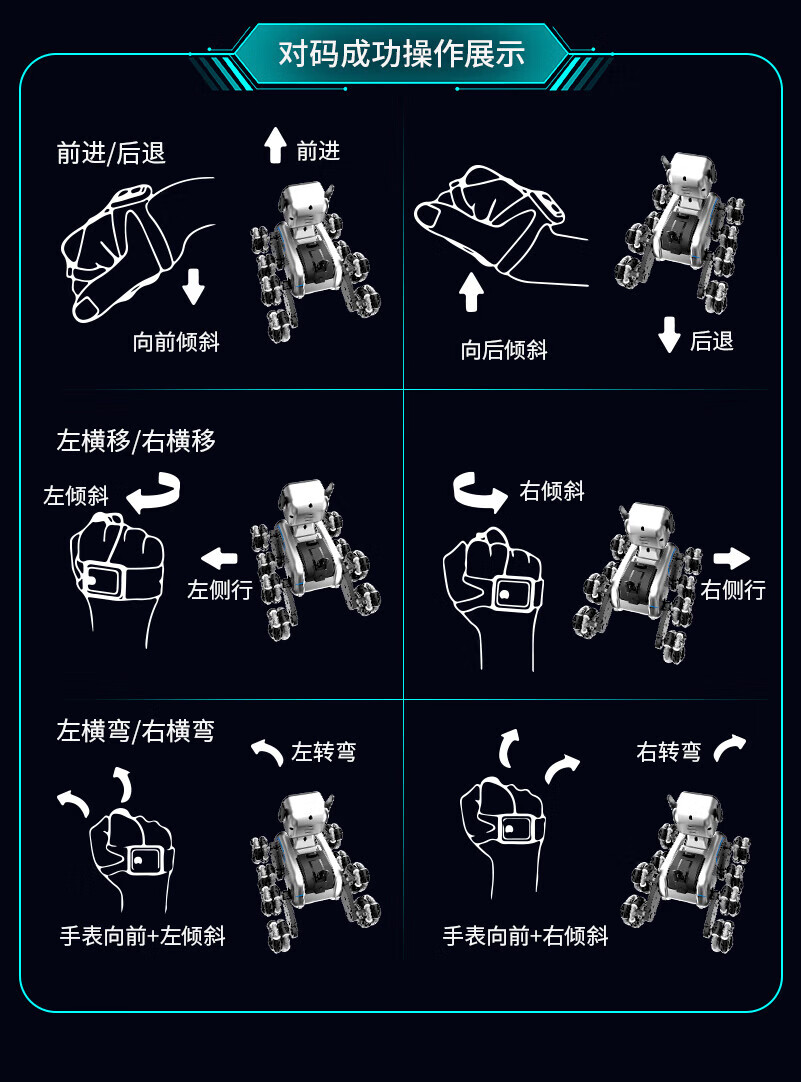 对码成功操作展示

前进/后退

前进

向前倾斜

向后倾斜

后退

左横移/右横移

左倾斜

左侧行

右倾斜

右侧行

左横弯/右横弯

左转弯

手表向前+左倾斜

右转弯

手表向前+右倾斜