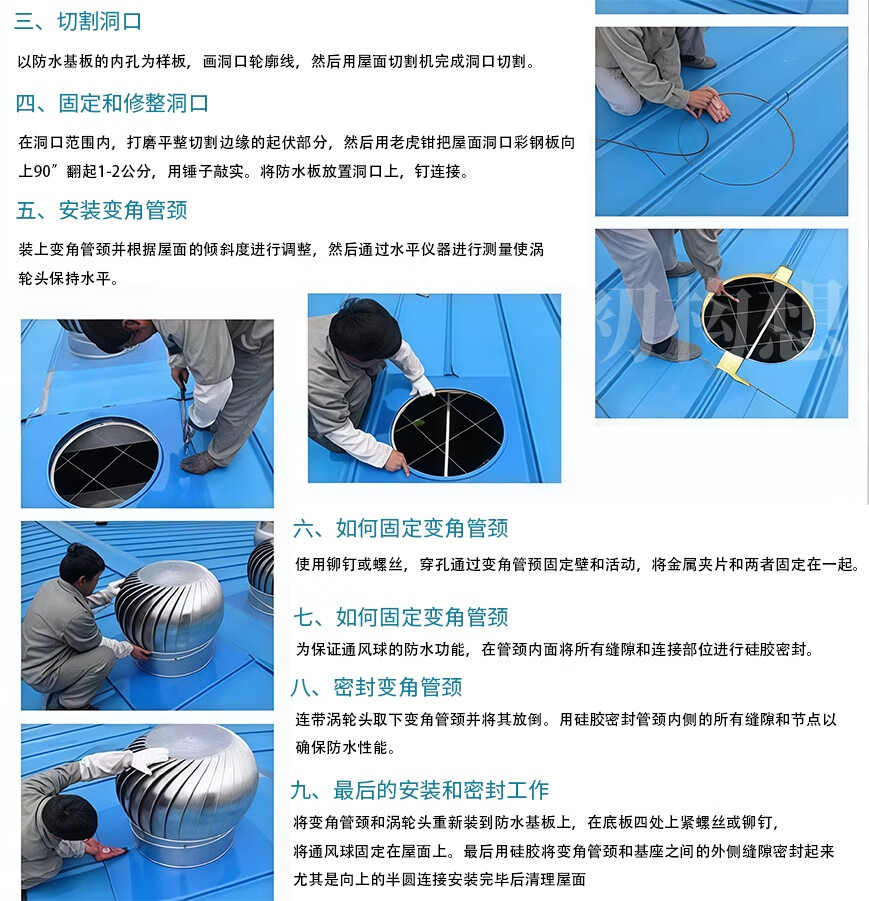 三、切割洞口

以防水基板的内孔为样板，画洞口轮廓线，然后用屋面切割机完成洞口切割。

四、固定和修整洞口

在洞口范围内，打磨平整切割边缘的起伏部分，然后用老虎钳把屋面洞口彩钢板向上90″翻起1-2公分，用锤子敲实。将防水板放置洞口上，钉连接。

五、安装变角管颈

装上变角管颈并根据屋面的倾斜度进行调整，然后通过水平仪器进行测量使涡轮头保持水平。

六、如何固定变角管颈

使用铆钉或螺丝，穿孔通过变角管预固定壁和活动，将金属夹片和两者固定在一起。

七、如何固定变角管颈

为保证通风球的防水功能，在管颈内面将所有缝隙和连接部位进行硅胶密封。

八、密封变角管颈

连带涡轮头取下变角管颈并将其放倒。用硅胶密封管颈内侧的所有缝隙和节点以确保防水性能。

九、最后的安装和密封工作

将变角管颈和涡轮头重新装到防水基板上，在底板四处上紧螺丝或铆钉，将通风球固定在屋面上。最后用硅胶将变角管颈和基座之间的外侧缝隙密封起来尤其是向上的半圆连接安装完毕后清理屋面