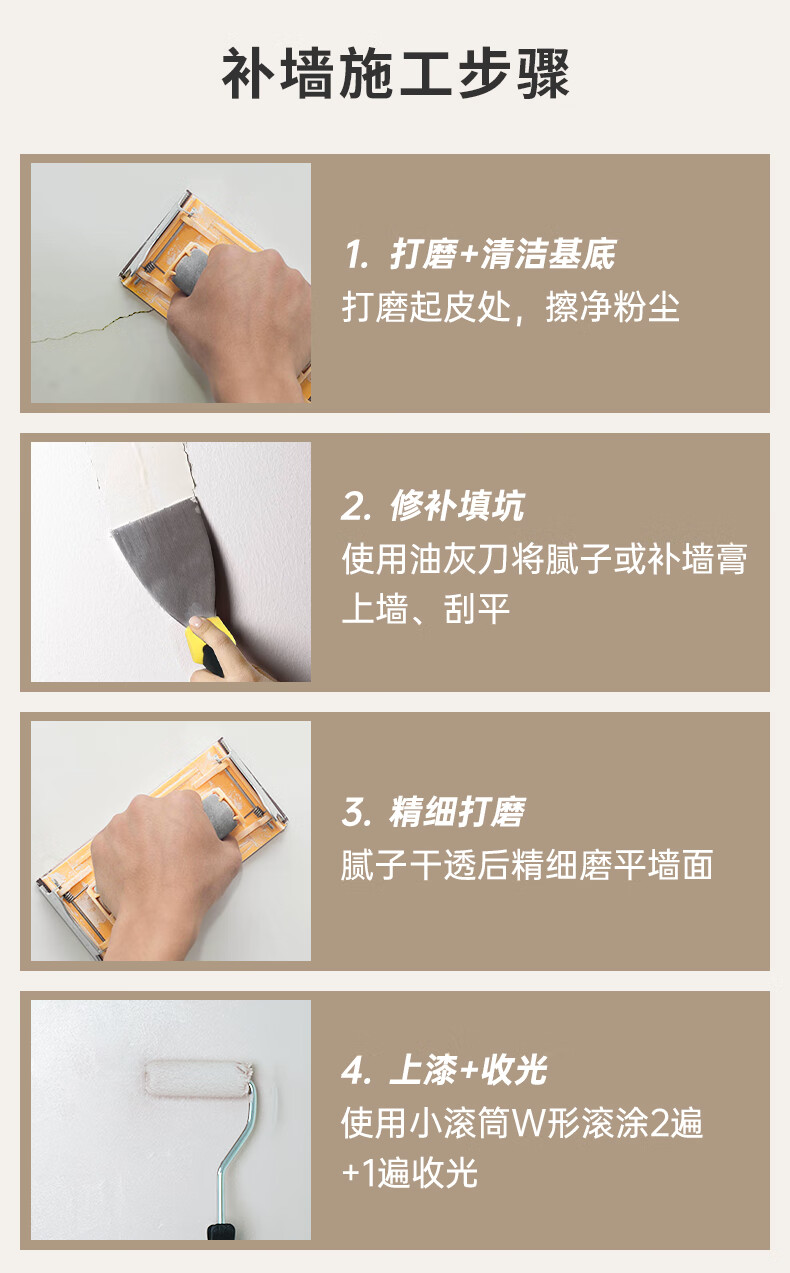 补墙施工步骤

1. 打磨+清洁基底
打磨起皮处，擦净粉尘

2. 修补填坑
使用油灰刀将腻子或补墙膏上墙、刮平

3. 精细打磨
腻子干透后精细磨平墙面

4. 上漆+收光
使用小滚筒W形滚涂2遍+1遍收光