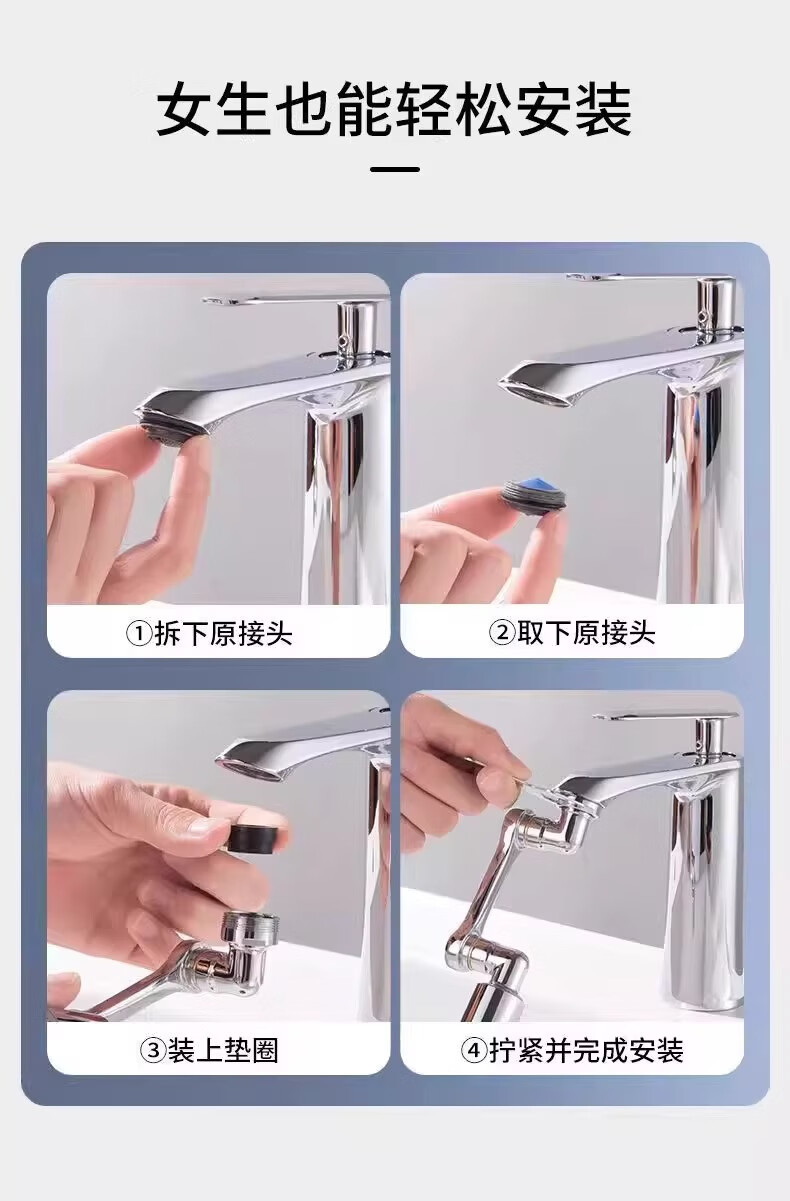 女生也能轻松安装

①拆下原接头

②取下原接头

③装上垫圈

④拧紧并完成安装