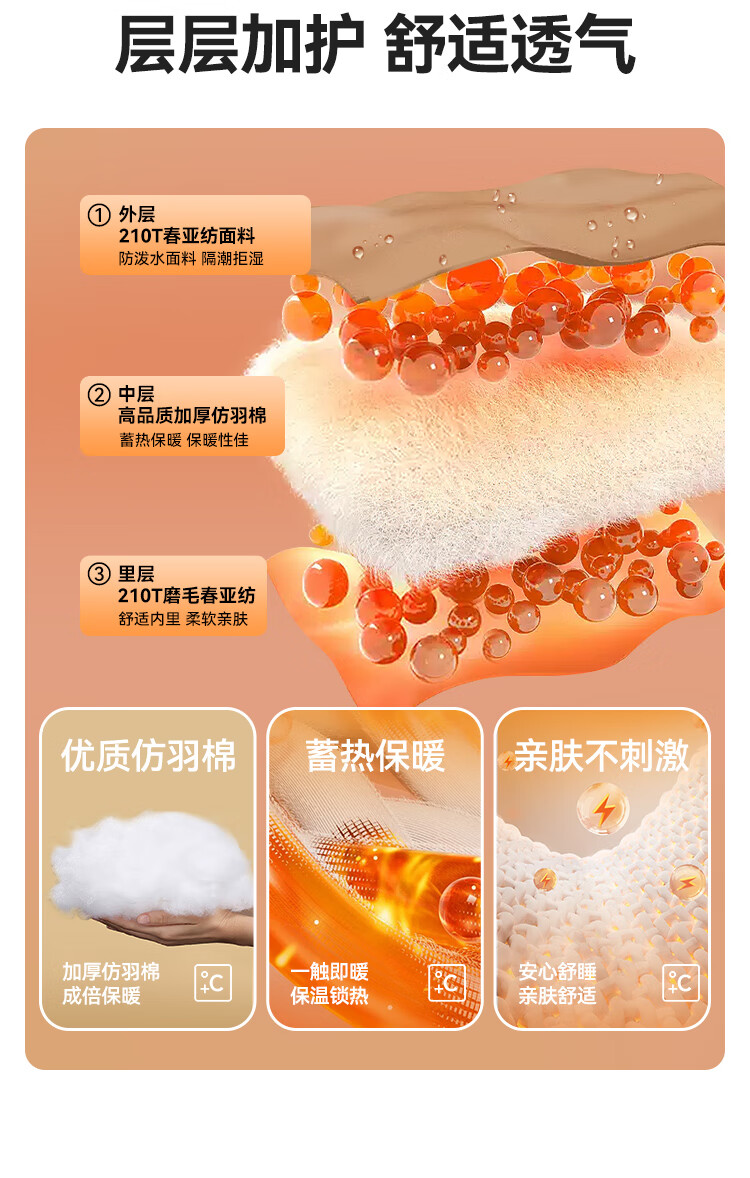 层层加护 舒适透气

① 外层
210T春亚纺面料
防泼水面料 隔潮拒湿

② 中层
高品质加厚仿羽棉
蓄热保暖 保暖性佳

③ 里层
210T磨毛春亚纺
舒适内里 柔软亲肤

优质仿羽棉
加厚仿羽棉
成倍保暖
°C

蓄热保暖
一触即暖
保温锁热
°C

亲肤不刺激
安心舒睡
亲肤舒适
°C