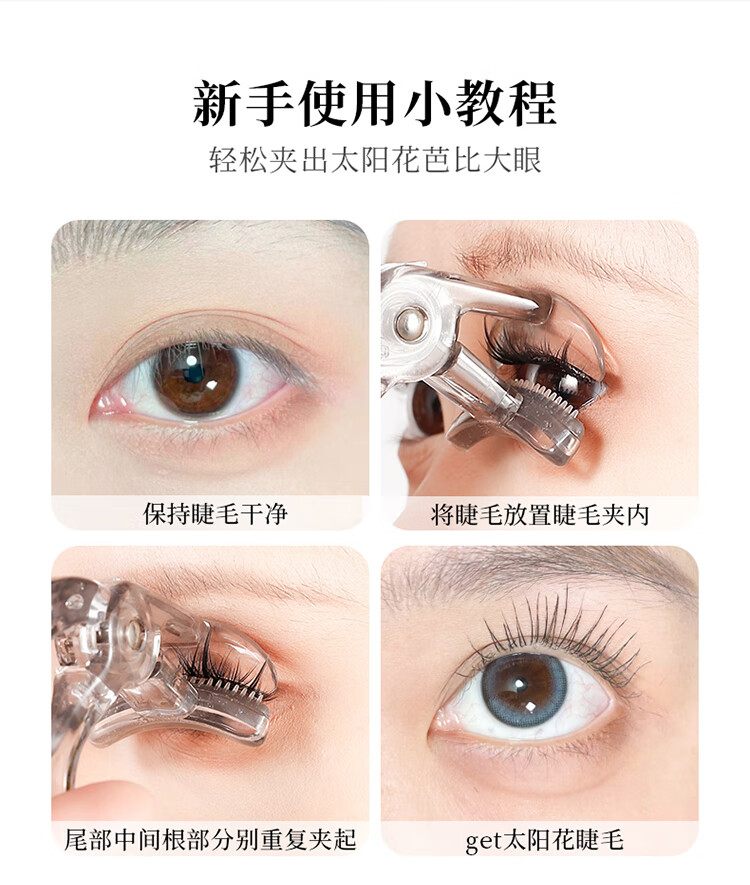 新手使用小教程

轻松夹出太阳花芭比大眼

保持睫毛干净

将睫毛放置睫毛夹内

尾部中间根部分别重复夹起

get太阳花睫毛