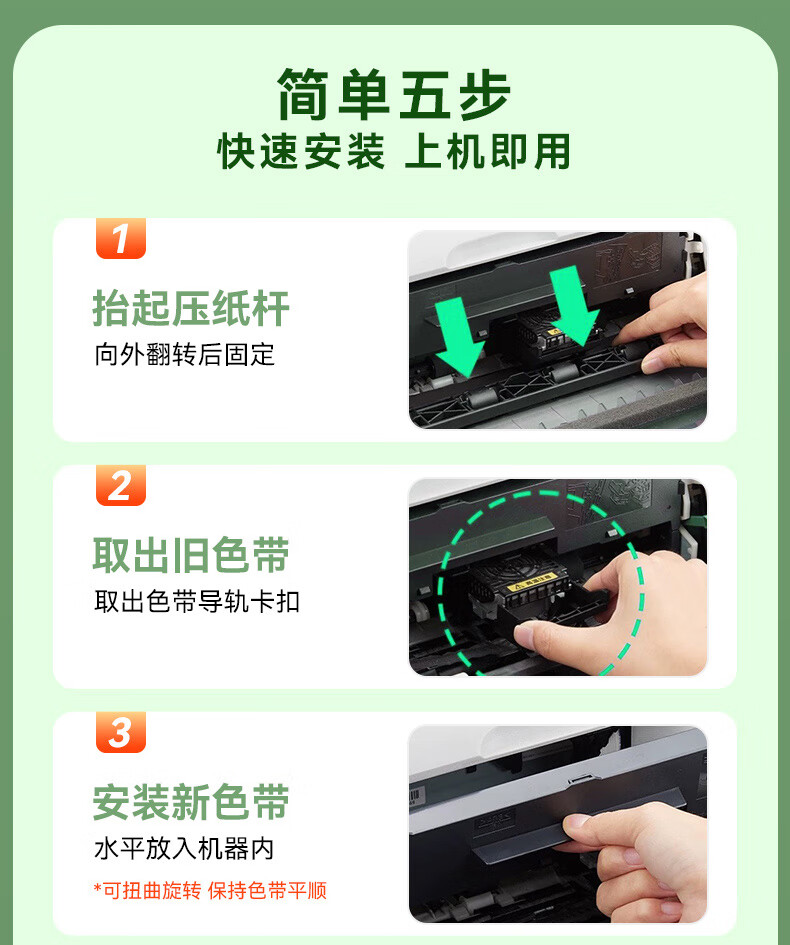 简单五步
快速安装 上机即用

1
抬起压纸杆
向外翻转后固定

2
取出旧色带
取出色带导轨卡扣

3
安装新色带
水平放入机器内
*可扭曲旋转 保持色带平顺