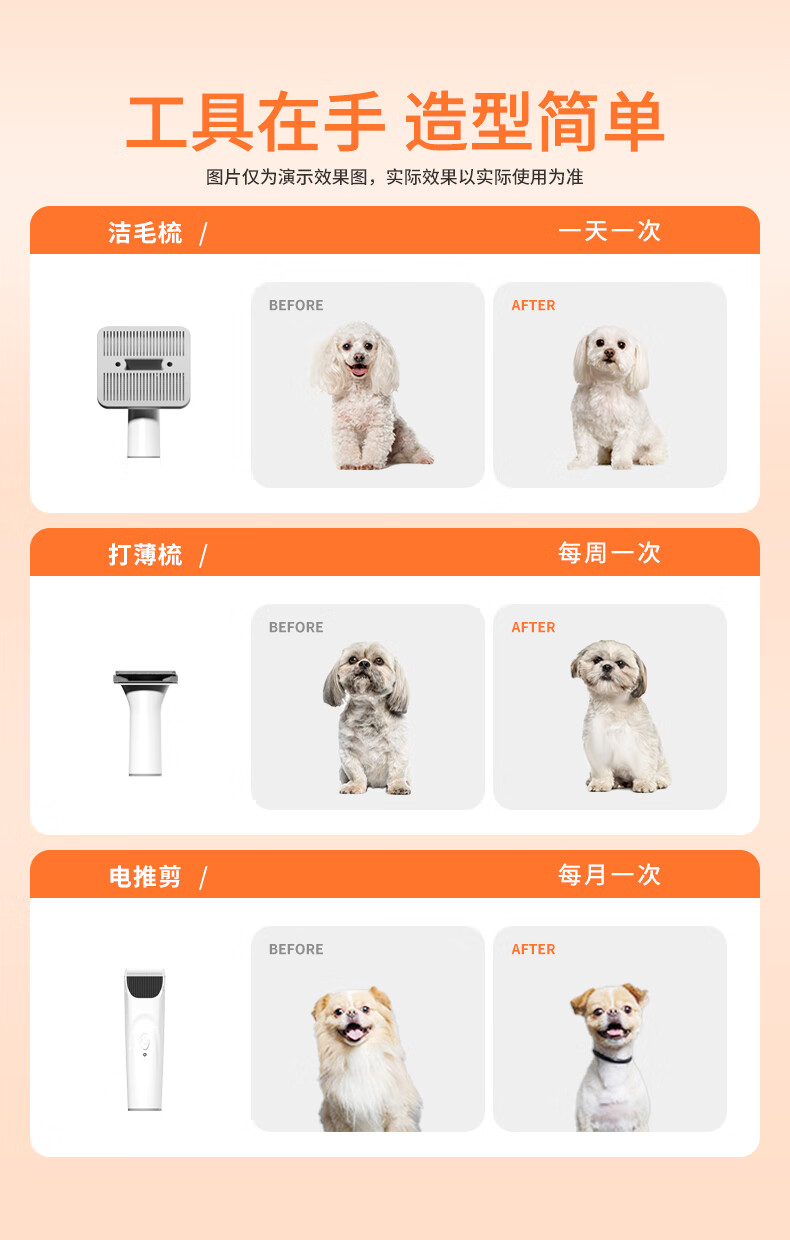 工具在手 造型简单

图片仅为演示效果图，实际效果以实际使用为准

洁毛梳 /

一天一次

BEFORE

AFTER

打薄梳 /

每周一次

BEFORE

AFTER

电推剪 /

每月一次

BEFORE

AFTER