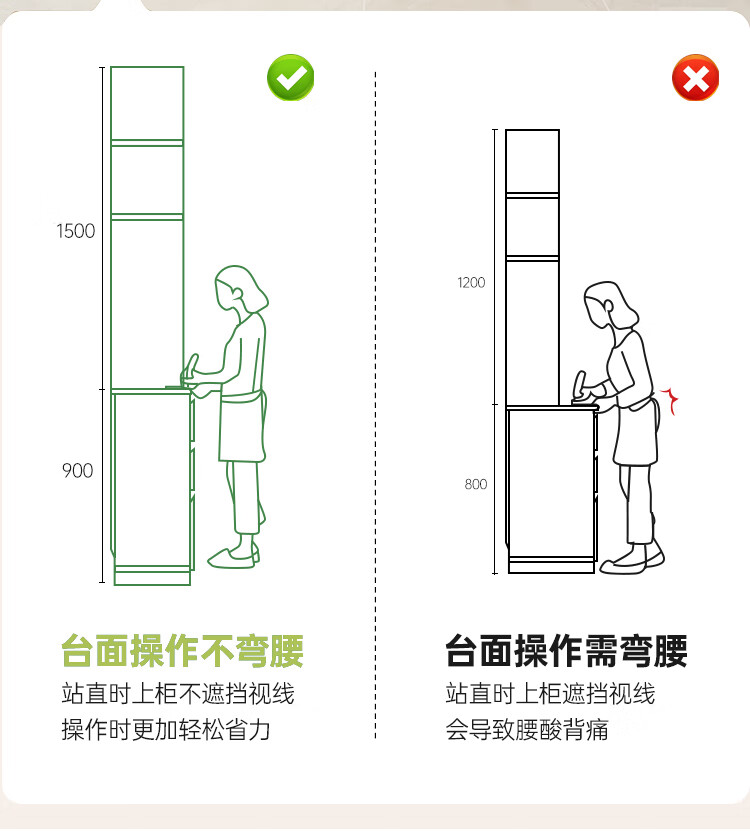 1500

900

台面操作不弯腰

站直时上柜不遮挡视线
操作时更加轻松省力

1200

800

台面操作需弯腰

站直时上柜遮挡视线
会导致腰酸背痛