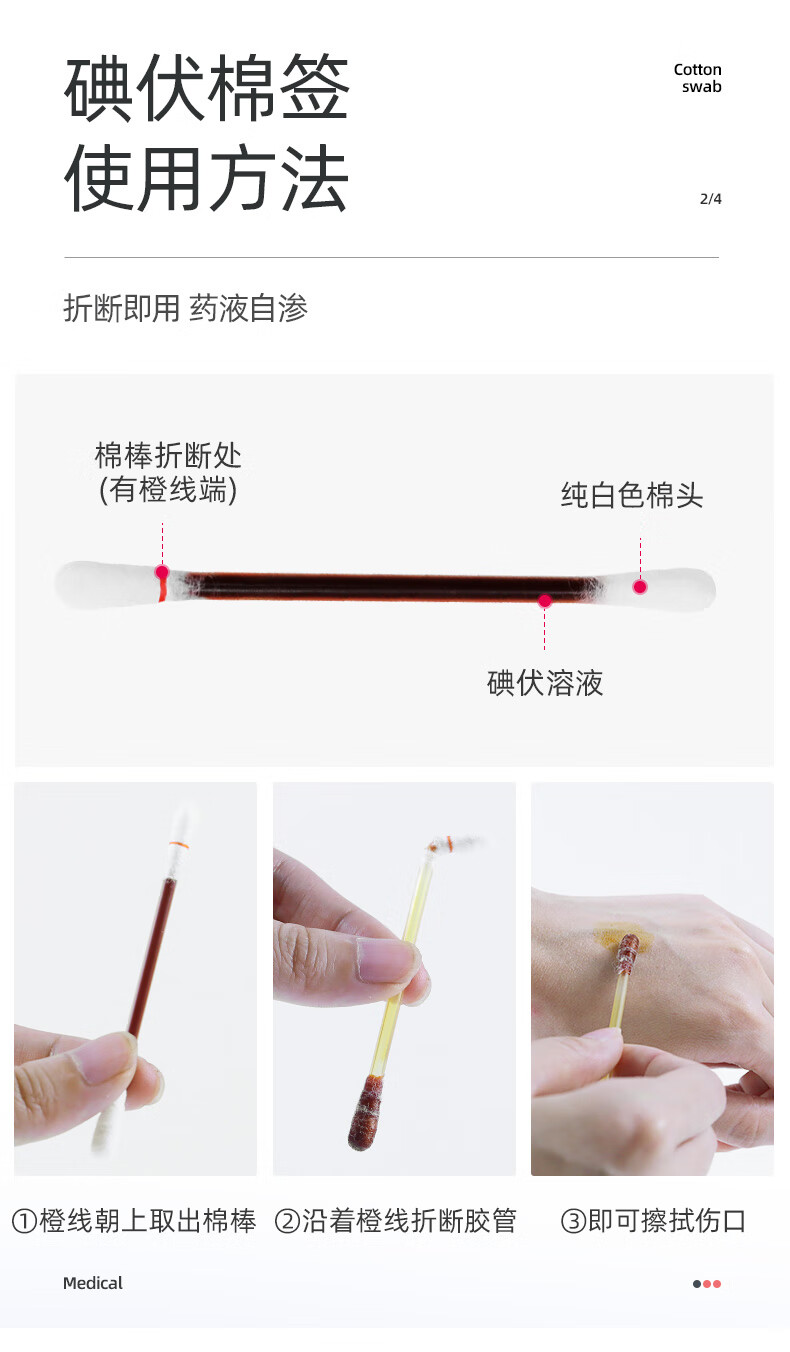 碘伏棉签
使用方法

Cotton
swab

2/4

折断即用 药液自渗

棉棒折断处
(有橙线端)

纯白色棉头

碘伏溶液

①橙线朝上取出棉棒 ②沿着橙线折断胶管 ③即可擦拭伤口

Medical