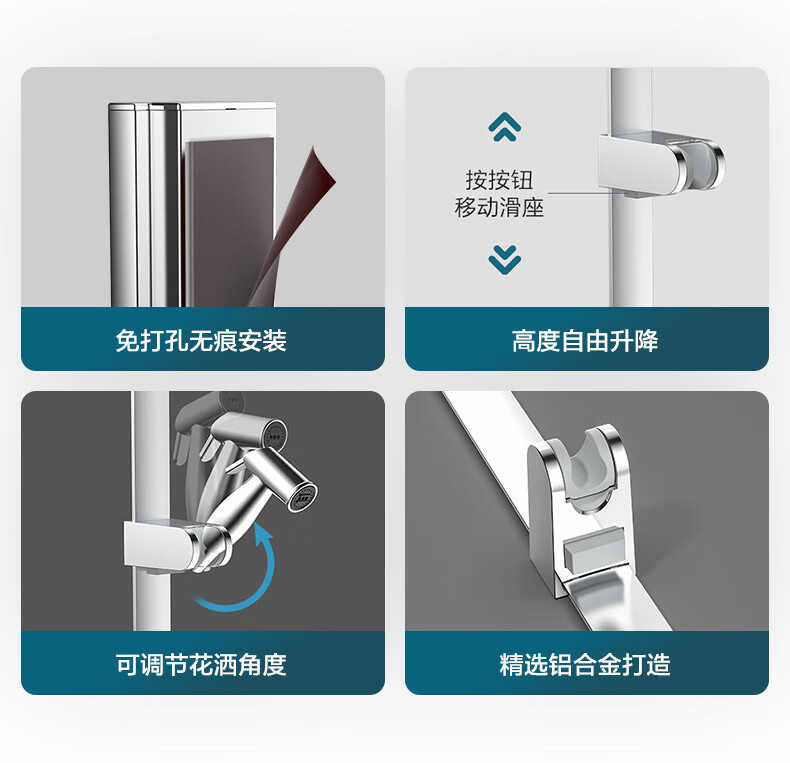 免打孔无痕安装

按按钮
移动滑座

高度自由升降

可调节花洒角度

精选铝合金打造