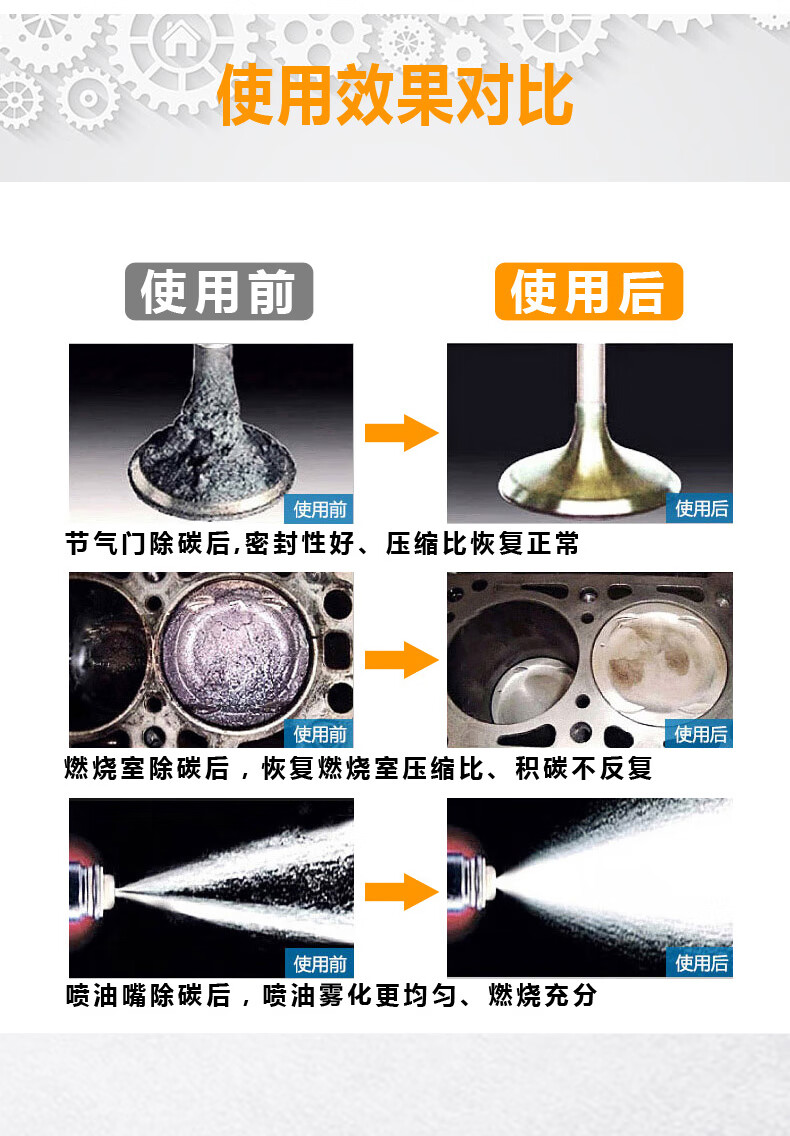 使用效果对比

使用前

使用后

使用前

使用后

节气门除碳后,密封性好、压缩比恢复正常

使用前

使用后

燃烧室除碳后，恢复燃烧室压缩比、积碳不反复

使用前

使用后

喷油嘴除碳后，喷油雾化更均匀、燃烧充分