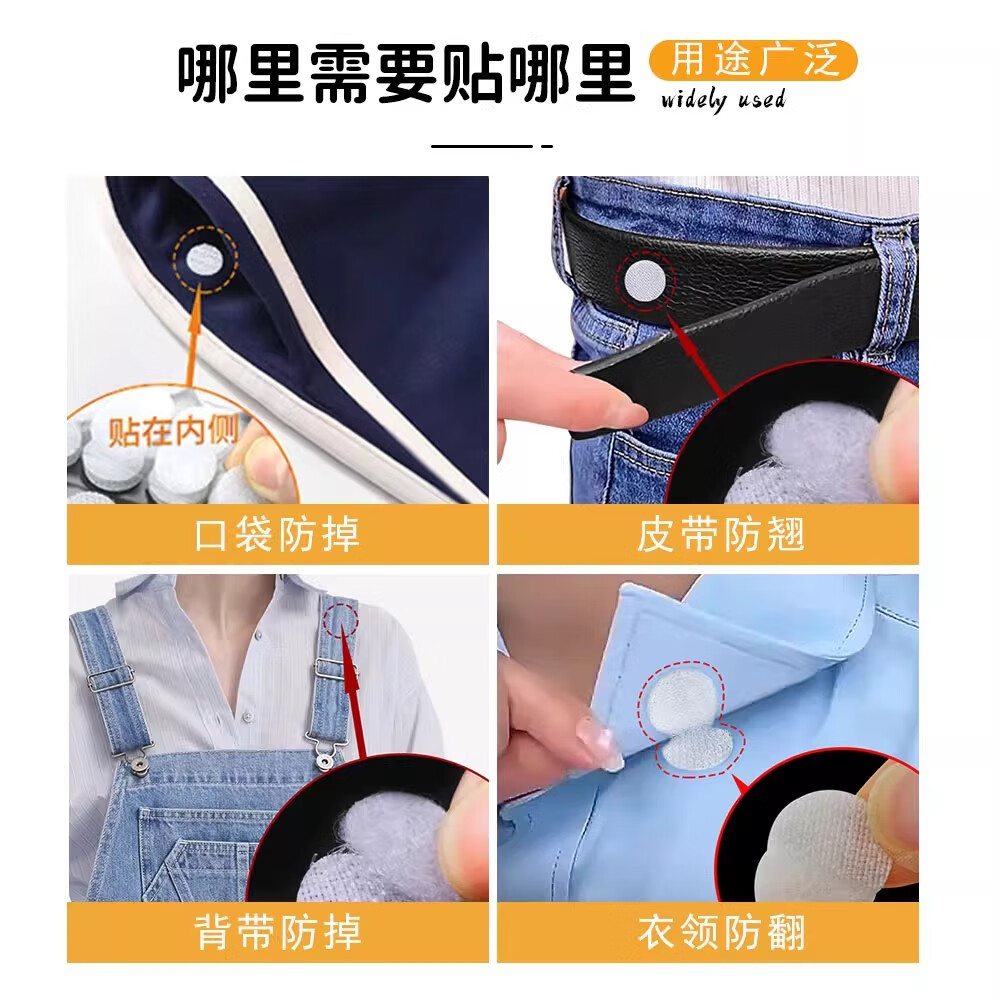 哪里需要贴哪里 用途广泛 widely used

贴在内侧

口袋防掉

皮带防翘

背带防掉

衣领防翻