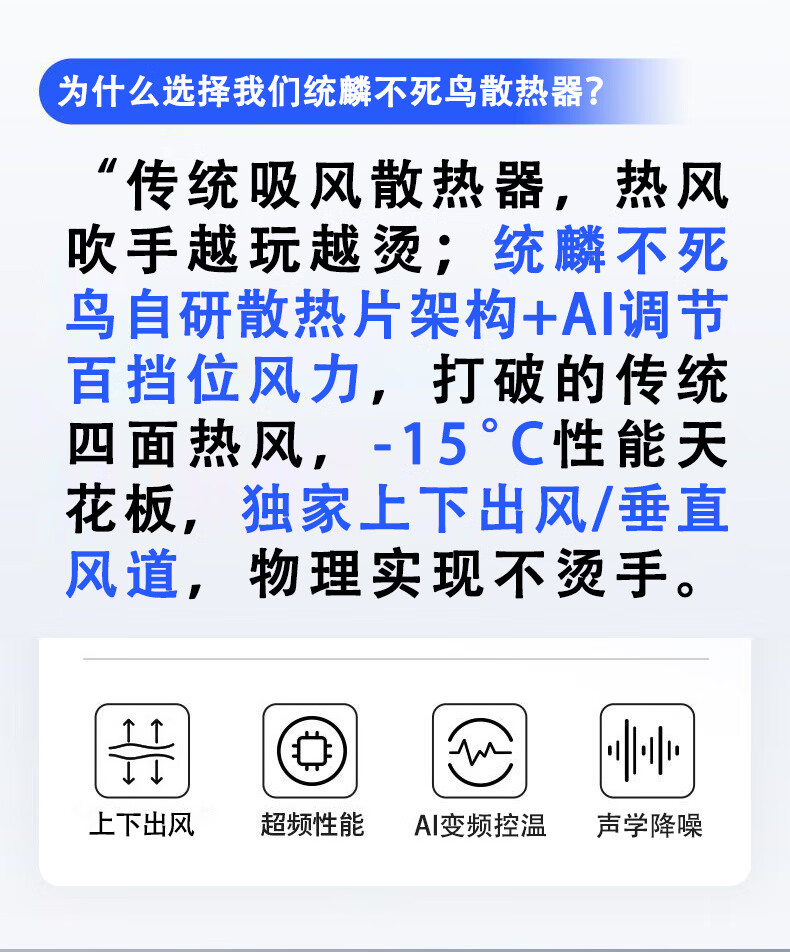 为什么选择我们统麟不死鸟散热器?

“传统吸风散热器，热风吹手越玩越烫；统麟不死鸟自研散热片架构+AI调节百挡位风力，打破的传统四面热风，-15°C性能天花板，独家上下出风/垂直风道，物理实现不烫手。

上下出风

超频性能

AI变频控温

声学降噪