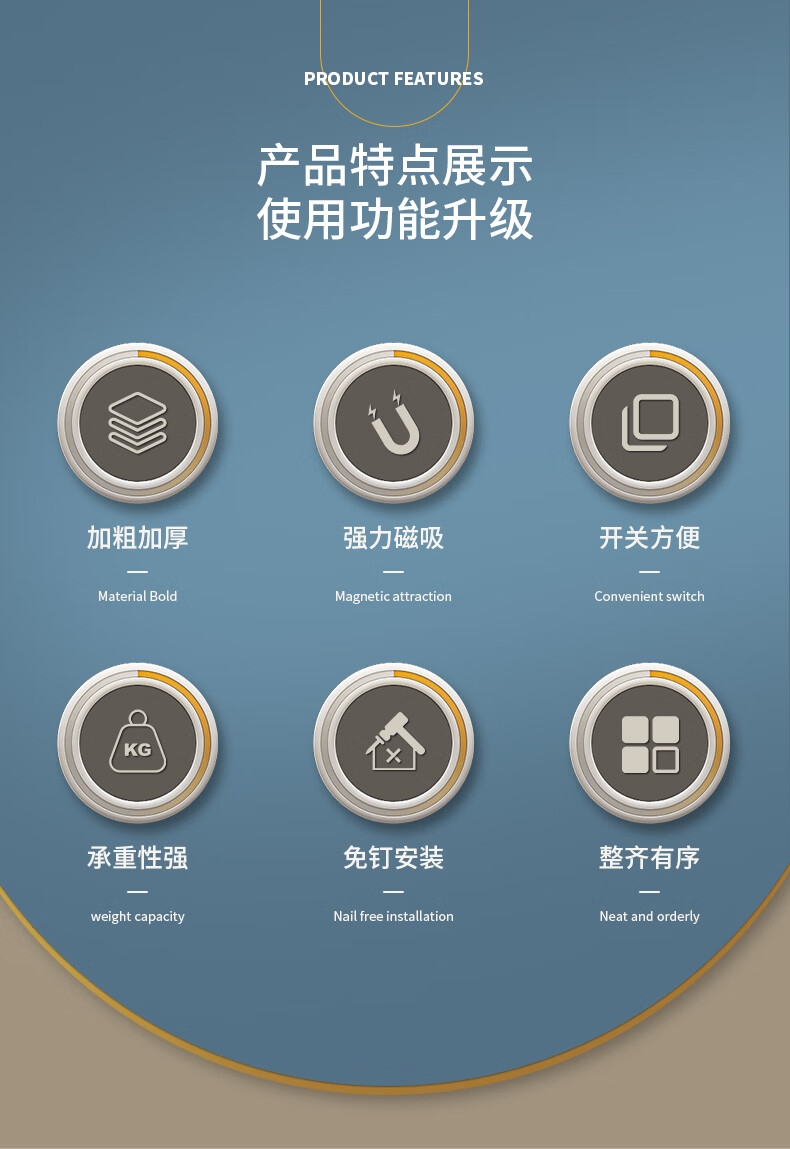 PRODUCT FEATURES

产品特点展示
使用功能升级

加粗加厚
—
Material Bold

强力磁吸
—
Magnetic attraction

开关方便
—
Convenient switch

KG

承重性强
—
weight capacity

免钉安装
—
Nail free installation

整齐有序
—
Neat and orderly