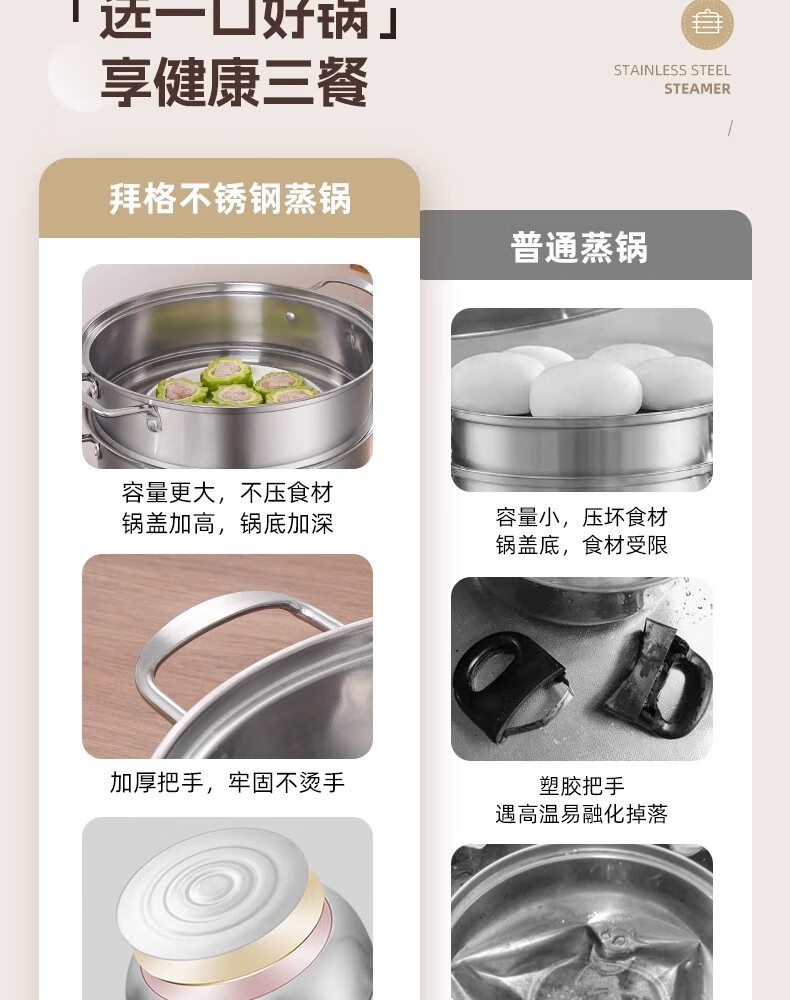 「选一口好锅」
享健康三餐

STAINLESS STEEL
STEAMER

/

拜格不锈钢蒸锅

容量更大，不压食材
锅盖加高，锅底加深

加厚把手，牢固不烫手

普通蒸锅

容量小，压坏食材
锅盖底，食材受限

塑胶把手
遇高温易融化掉落