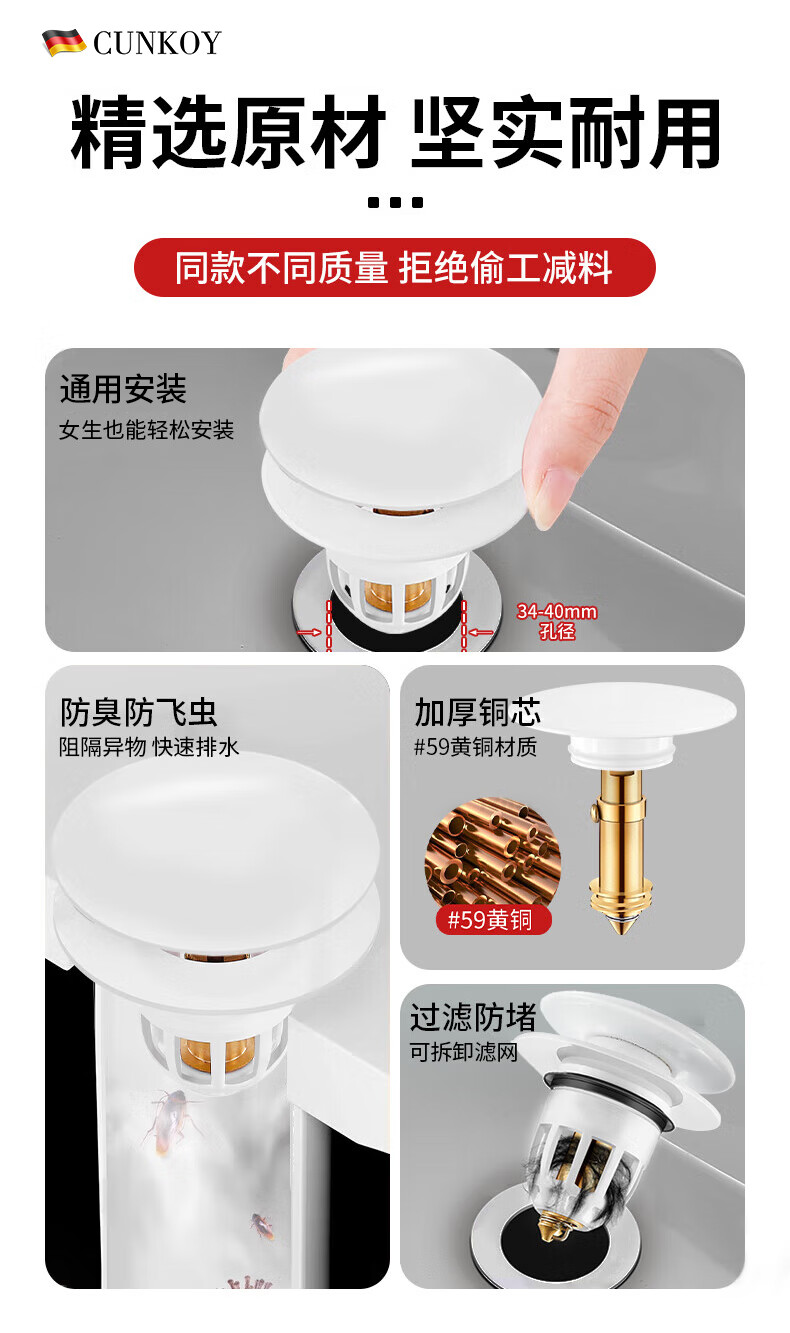 CUNKOY

精选原材 坚实耐用

同款不同质量 拒绝偷工减料

通用安装
女生也能轻松安装

34-40mm
孔径

防臭防飞虫
阻隔异物 快速排水

加厚铜芯
#59黄铜材质

#59黄铜

过滤防堵
可拆卸滤网