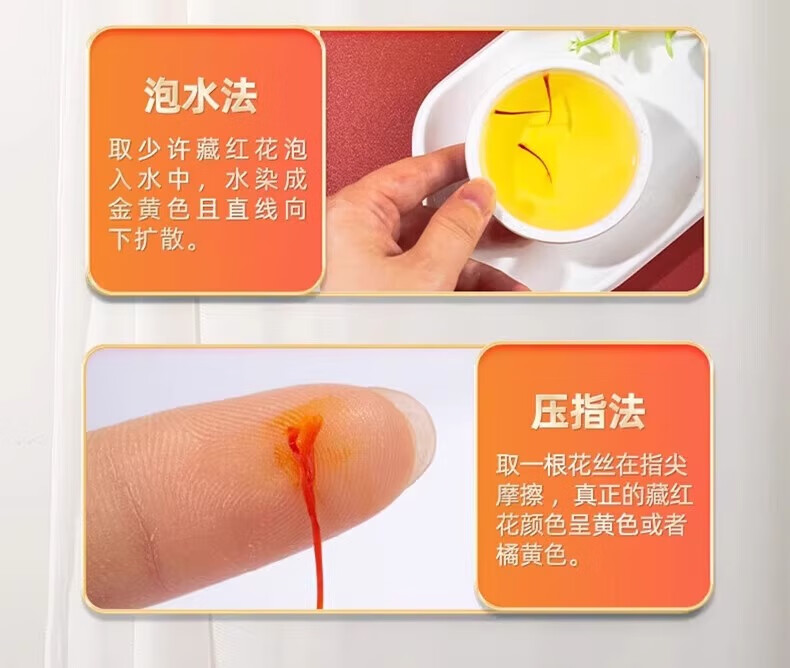 泡水法

取少许藏红花泡入水中，水染成金黄色且直线向下扩散。

压指法

取一根花丝在指尖摩擦，真正的藏红花颜色呈黄色或者橘黄色。