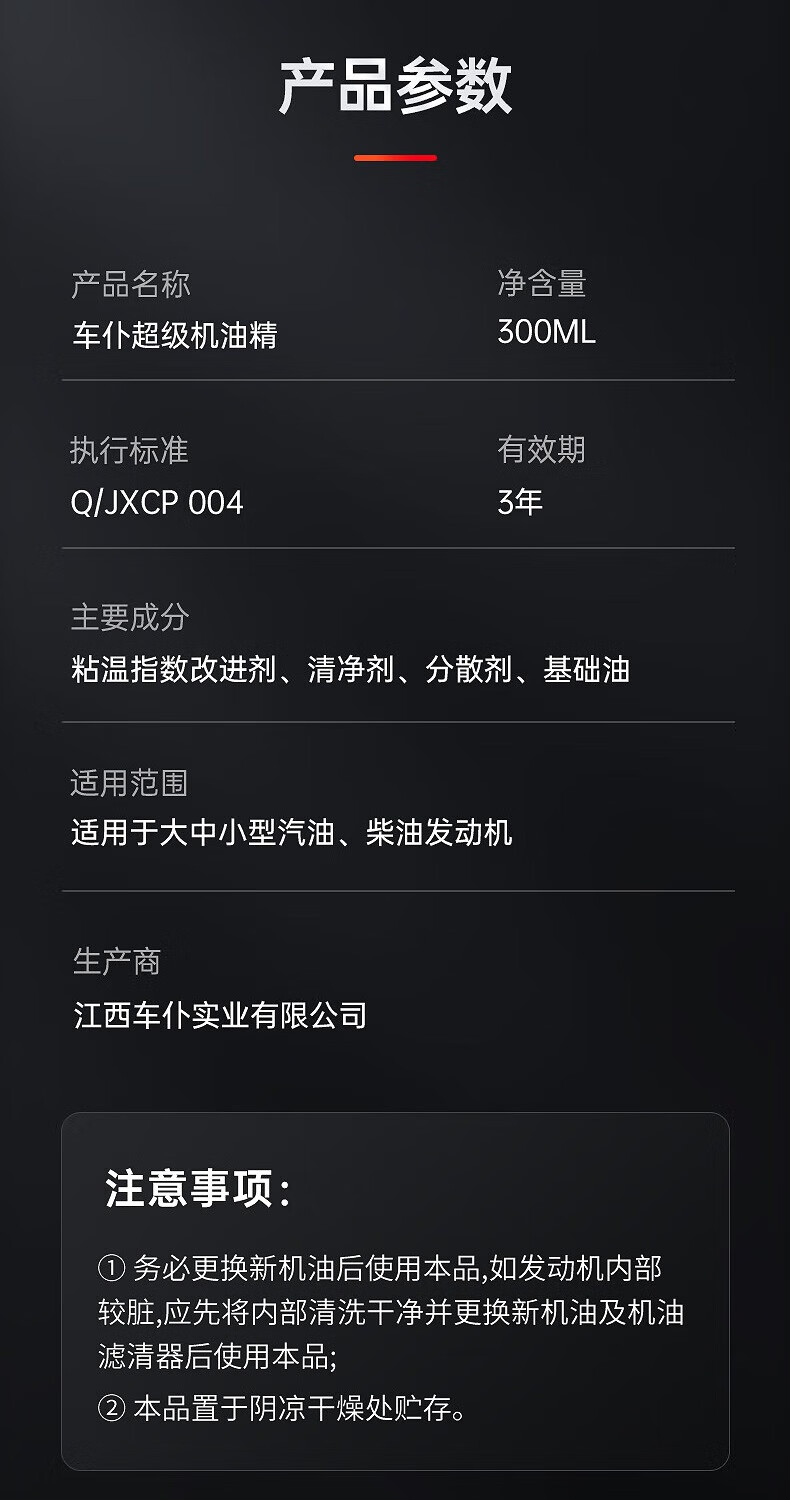 产品参数

产品名称
车仆超级机油精

净含量
300ML

执行标准
Q/JXCP 004

有效期
3年

主要成分
粘温指数改进剂、清净剂、分散剂、基础油

适用范围
适用于大中小型汽油、柴油发动机

生产商
江西车仆实业有限公司

注意事项:

① 务必更换新机油后使用本品,如发动机内部较脏,应先将内部清洗干净并更换新机油及机油滤清器后使用本品;

② 本品置于阴凉干燥处贮存。