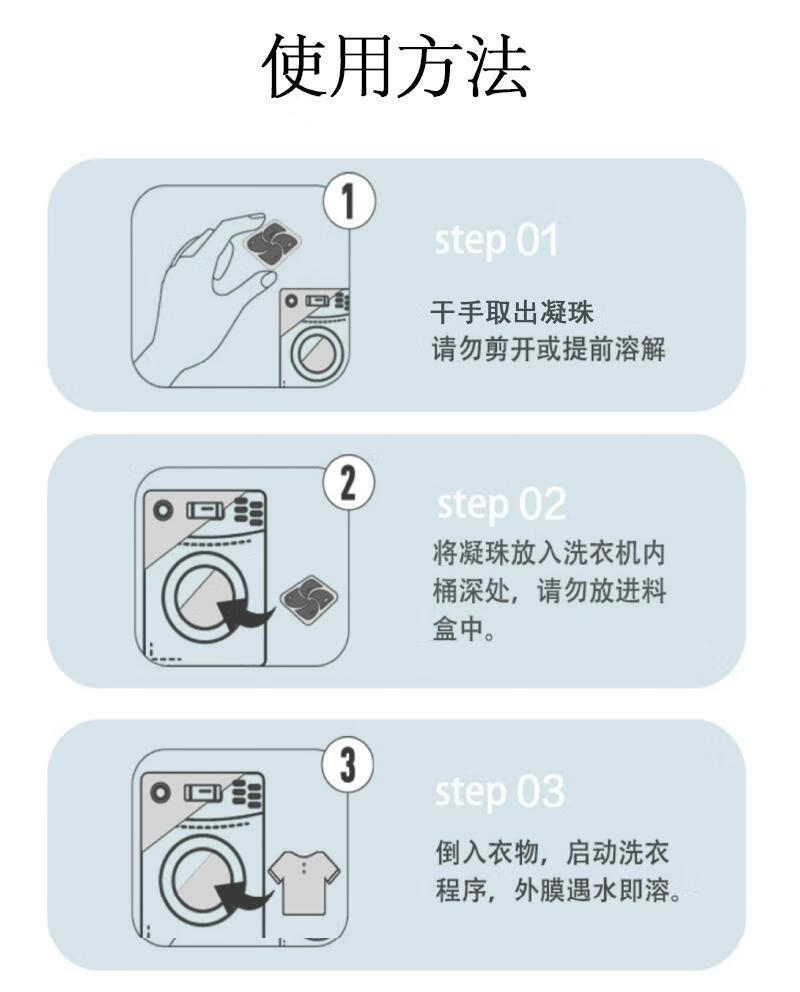 使用方法

1

step 01

干手取出凝珠
请勿剪开或提前溶解

2

step 02

将凝珠放入洗衣机内桶深处，请勿放进料盒中。

3

step 03

倒入衣物，启动洗衣程序，外膜遇水即溶。