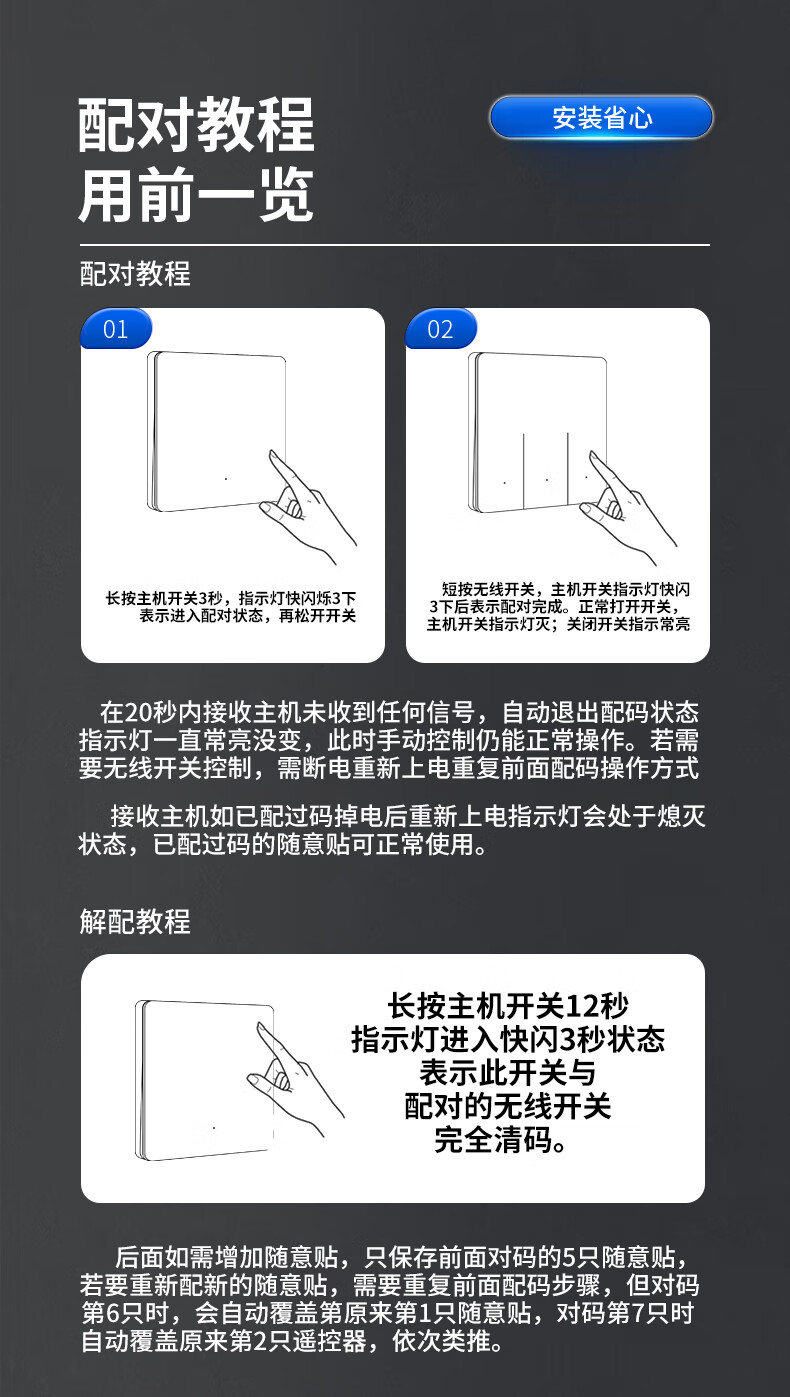 配对教程
用前一览

安装省心

配对教程

01

长按主机开关3秒，指示灯快闪烁3下表示进入配对状态，再松开开关

02

短按无线开关，主机开关指示灯快闪3下后表示配对完成。正常打开开关，主机开关指示灯灭；关闭开关指示常亮

在20秒内接收主机未收到任何信号，自动退出配码状态指示灯一直常亮没变，此时手动控制仍能正常操作。若需要无线开关控制，需断电重新上电重复前面配码操作方式

接收主机如已配过码掉电后重新上电指示灯会处于熄灭状态，已配过码的随意贴可正常使用。

解配教程

长按主机开关12秒
指示灯进入快闪3秒状态
表示此开关与
配对的无线开关
完全清码。

后面如需增加随意贴，只保存前面对码的5只随意贴，若要重新配新的随意贴，需要重复前面配码步骤，但对码第6只时，会自动覆盖第原来第1只随意贴，对码第7只时自动覆盖原来第2只遥控器，依次类推。