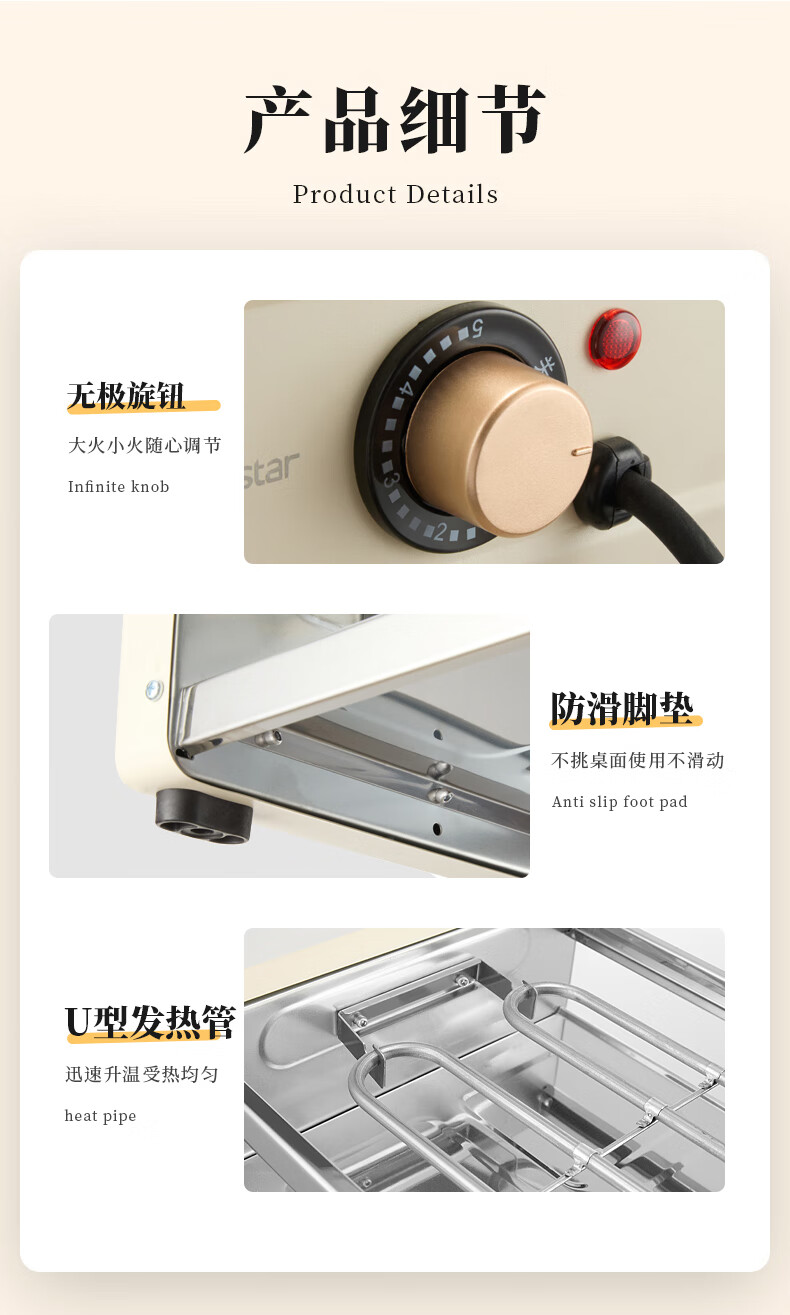 产品细节
Product Details

无极旋钮
大火小火随心调节
Infinite knob

5
4
3
2
star

防滑脚垫
不挑桌面使用不滑动
Anti slip foot pad

U型发热管
迅速升温受热均匀
heat pipe